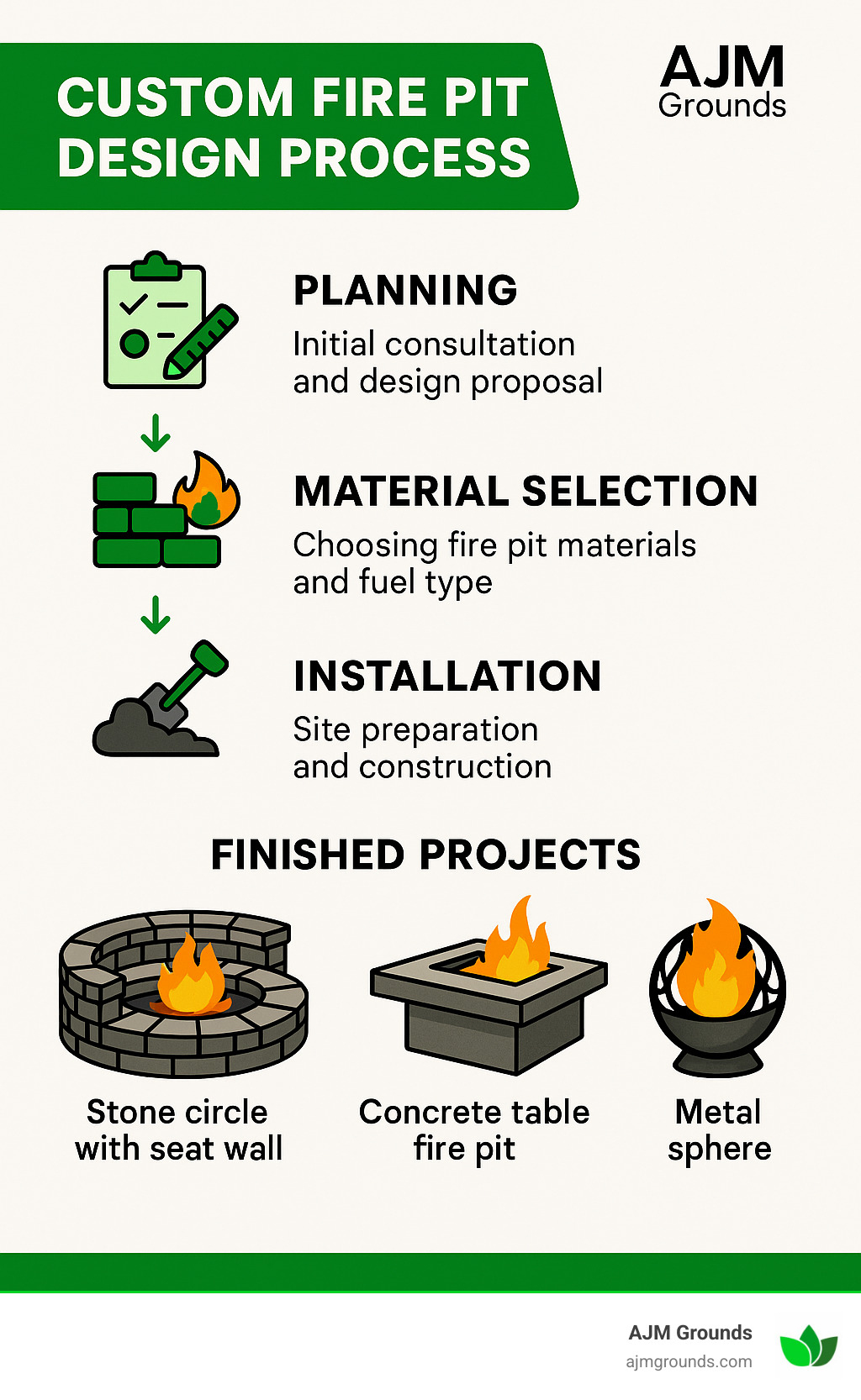 CUSTOM FIRE PIT DESIGN PROCESS

AJM Grounds

PLANNING
Initial consultation and design proposal

MATERIAL SELECTION
Choosing fire pit materials and fuel type

INSTALLATION
Site preparation and construction

FINISHED PROJECTS

Stone circle with seat wall

Concrete table fire pit

Metal sphere

AJM Grounds
ajmgrounds.com