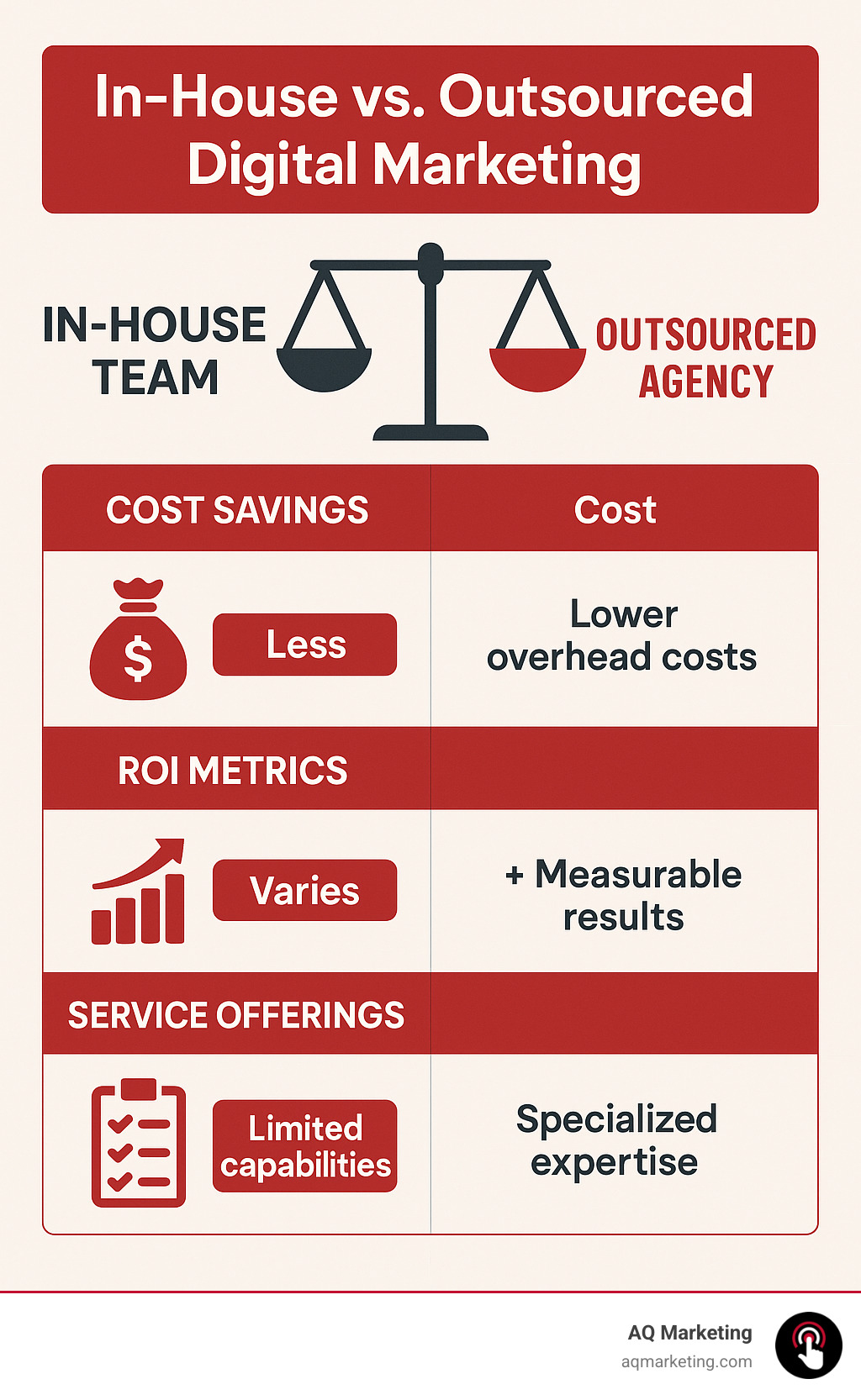 In-House vs. Outsourced Digital Marketing

IN-HOUSE TEAM

OUTSOURCED AGENCY

| COST SAVINGS | Cost |
|---|---|
| $ Less | Lower overhead costs |
| ROI METRICS | |
| Varies | + Measurable results |
| SERVICE OFFERINGS | |
| Limited capabilities | Specialized expertise |

AQ Marketing
aqmarketing.com