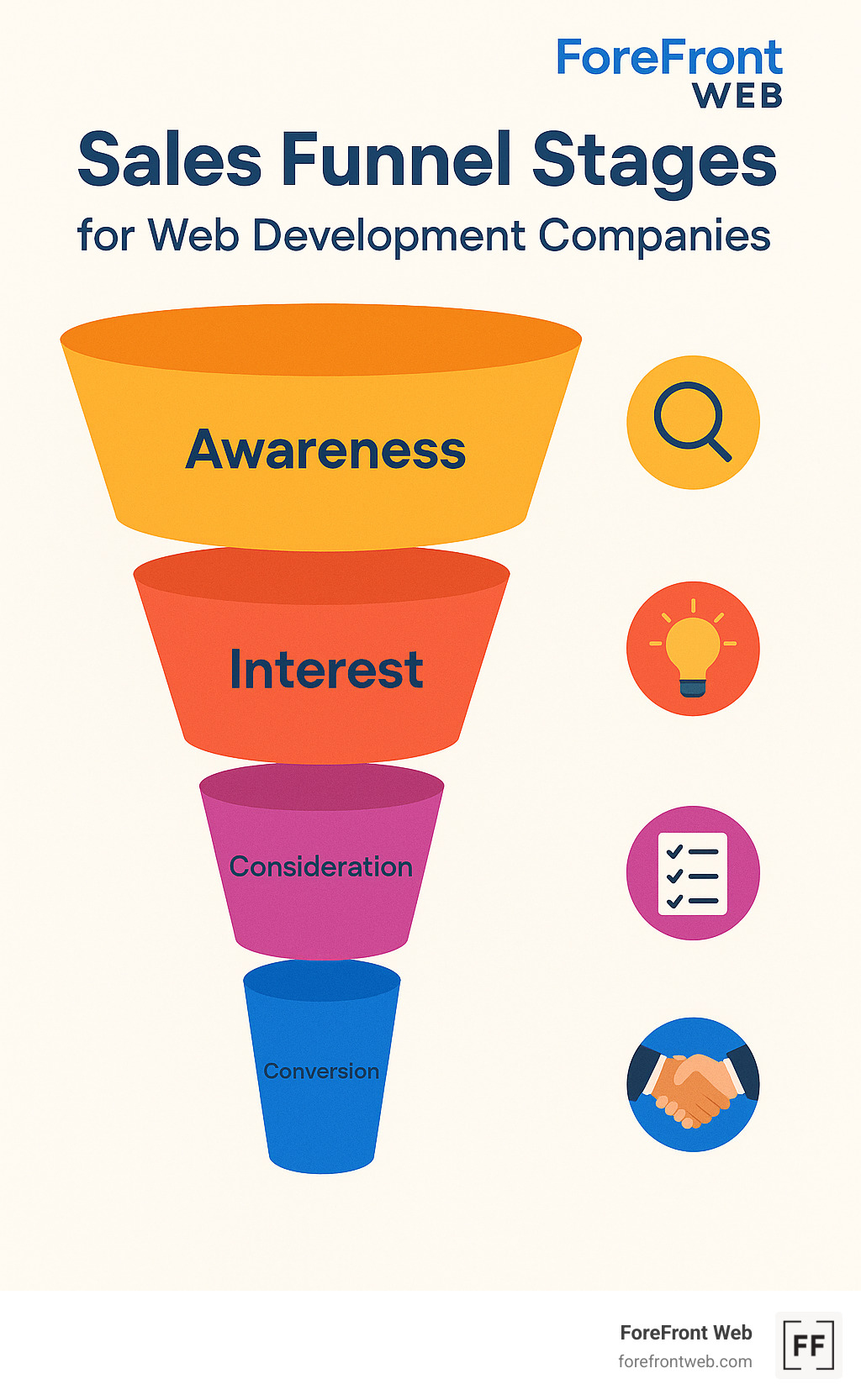 ForeFront
WEB

Sales Funnel Stages
for Web Development Companies

Awareness

Interest

Consideration

Conversion

ForeFront Web
forefrontweb.com

FF