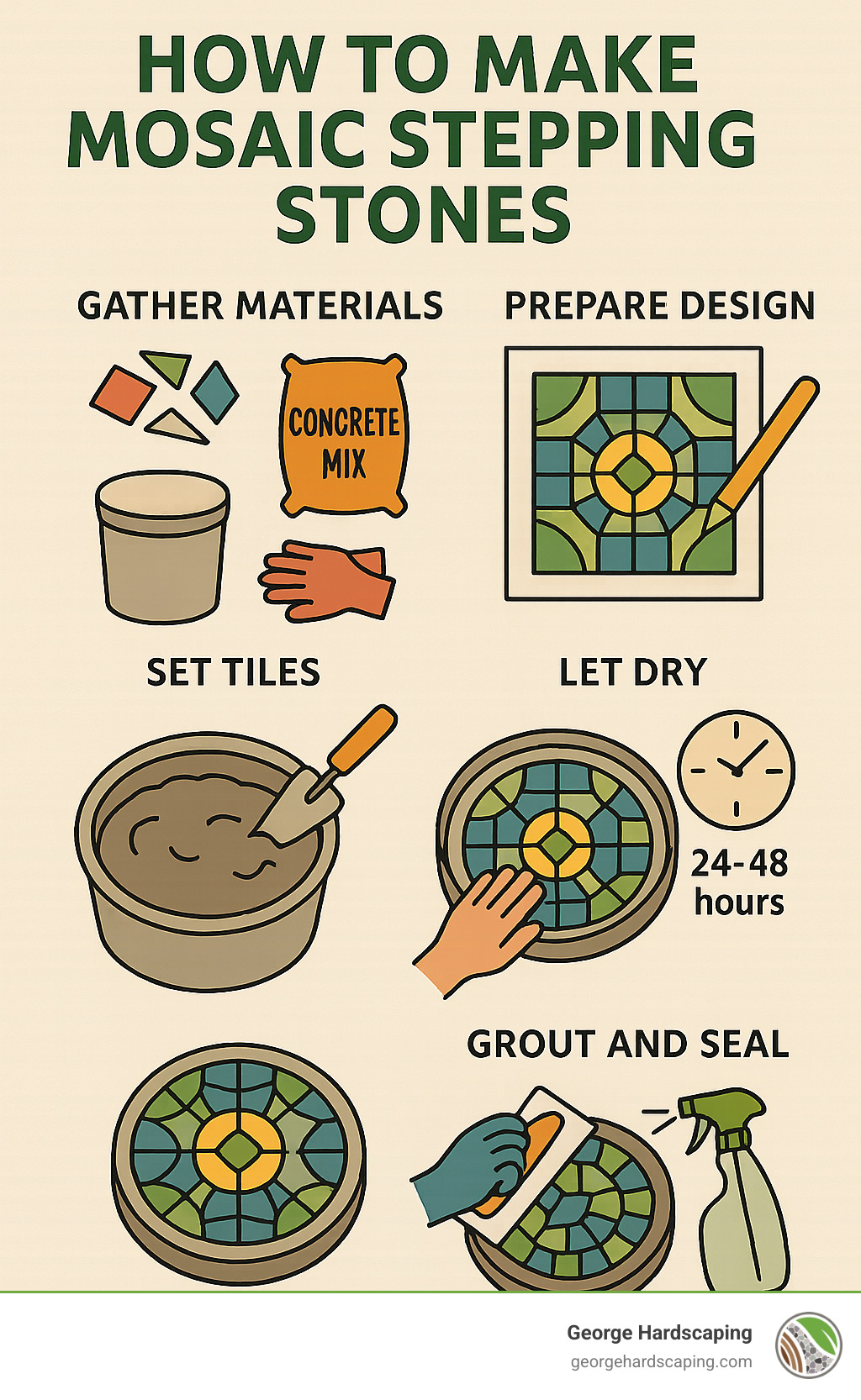 HOW TO MAKE MOSAIC STEPPING STONES

GATHER MATERIALS

CONCRETE MIX

PREPARE DESIGN

SET TILES

LET DRY

24-48 hours

GROUT AND SEAL

George Hardscaping
georgehardscaping.com