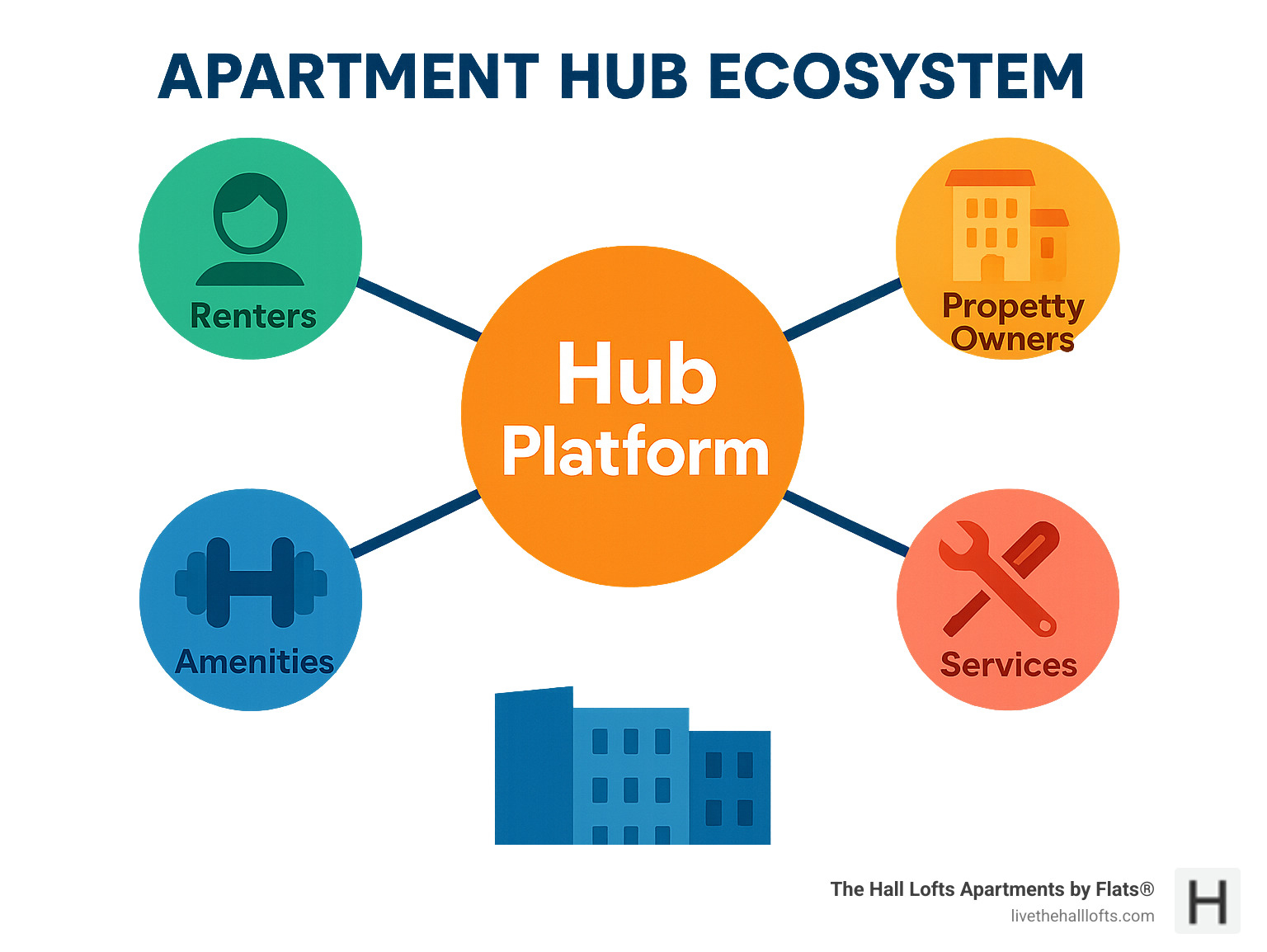 APARTMENT HUB ECOSYSTEM

Renters

Propetty Owners

Hub Platform

Amenities

Services

The Hall Lofts Apartments by Flats®
livethehalllofts.com

H