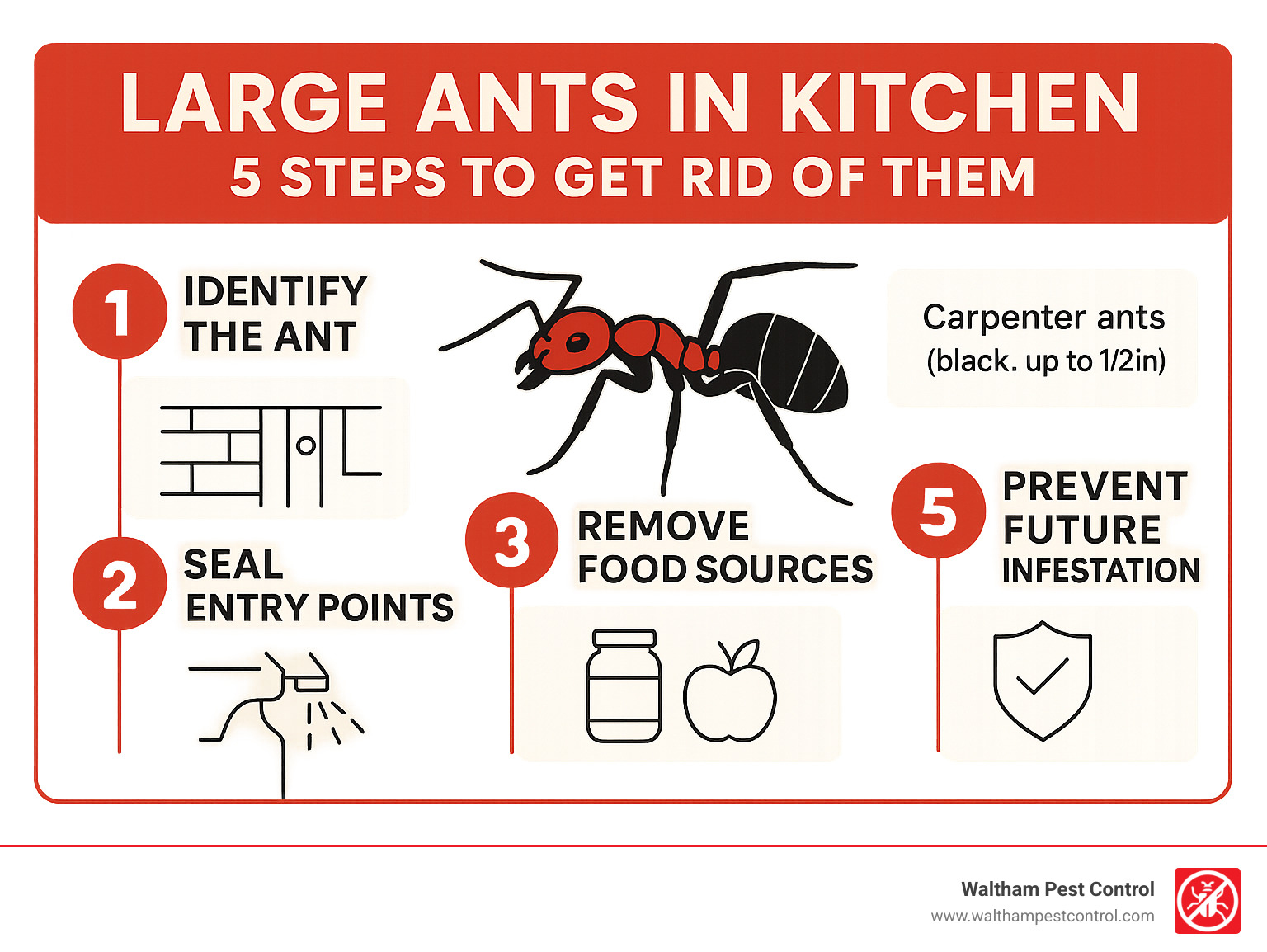 LARGE ANTS IN KITCHEN
5 STEPS TO GET RID OF THEM

1 IDENTIFY THE ANT

Carpenter ants (black. up to 1/2in)

2 SEAL ENTRY POINTS

3 REMOVE FOOD SOURCES

5 PREVENT FUTURE INFESTATION

Waltham Pest Control
www.walthampestcontrol.com