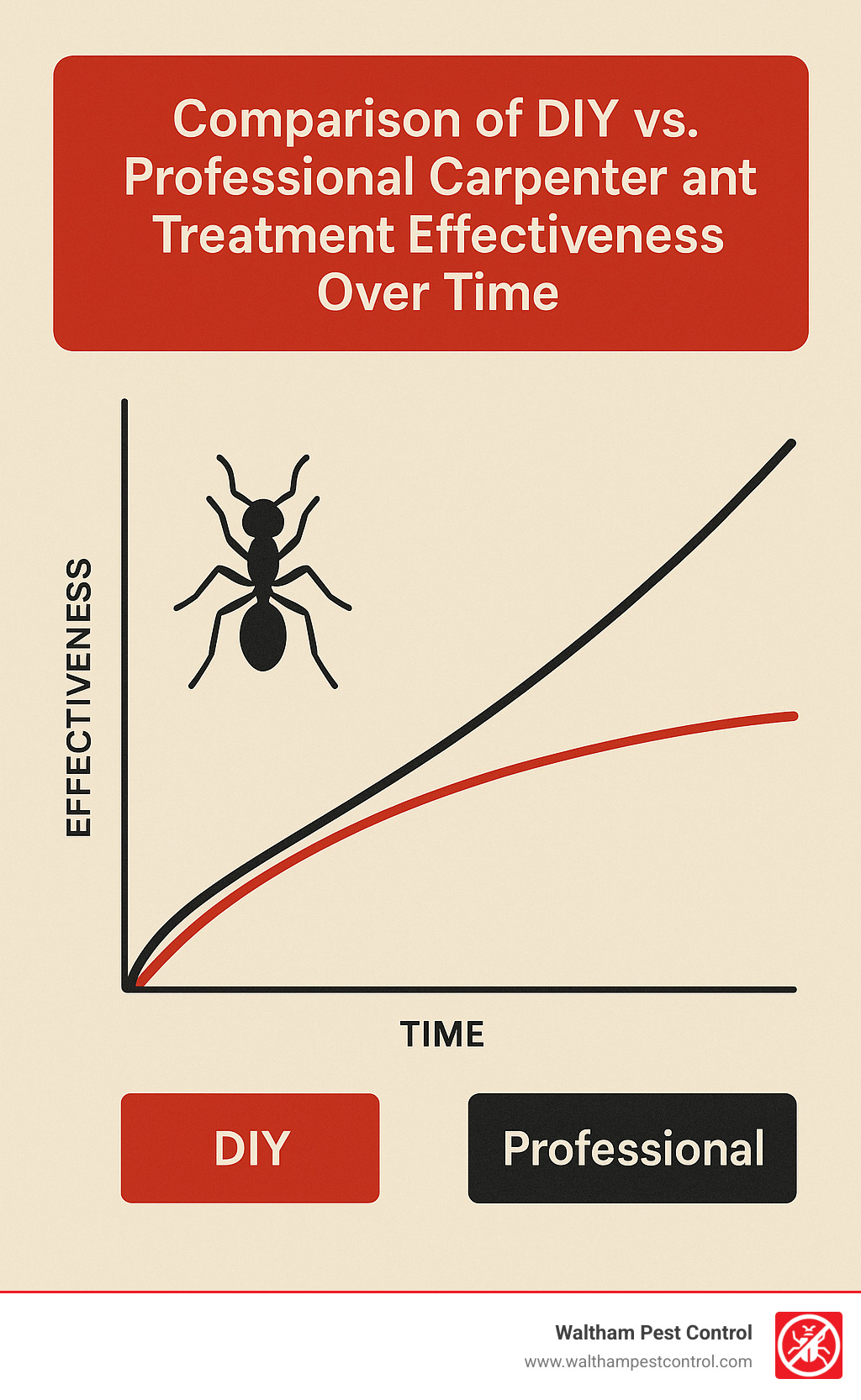 Comparison of DIY vs. Professional Carpenter ant Treatment Effectiveness Over Time

EFFECTIVENESS

TIME

DIY

Professional

Waltham Pest Control
www.walthampestcontrol.com