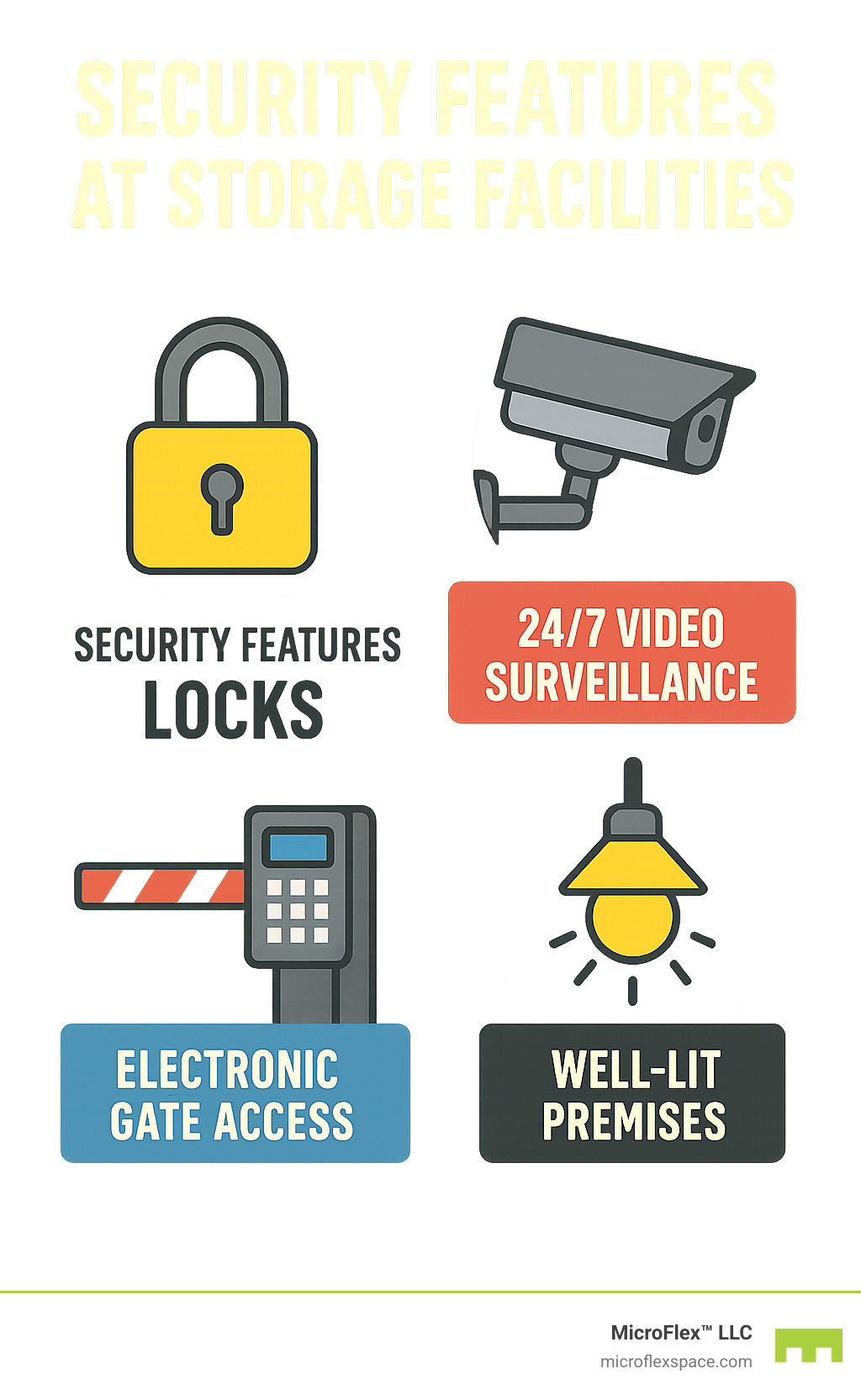 SECURITY FEATURES AT STORAGE FACILITIES

SECURITY FEATURES
LOCKS

24/7 VIDEO SURVEILLANCE

ELECTRONIC GATE ACCESS

WELL-LIT PREMISES

MicroFlex™ LLC
microflexspace.com