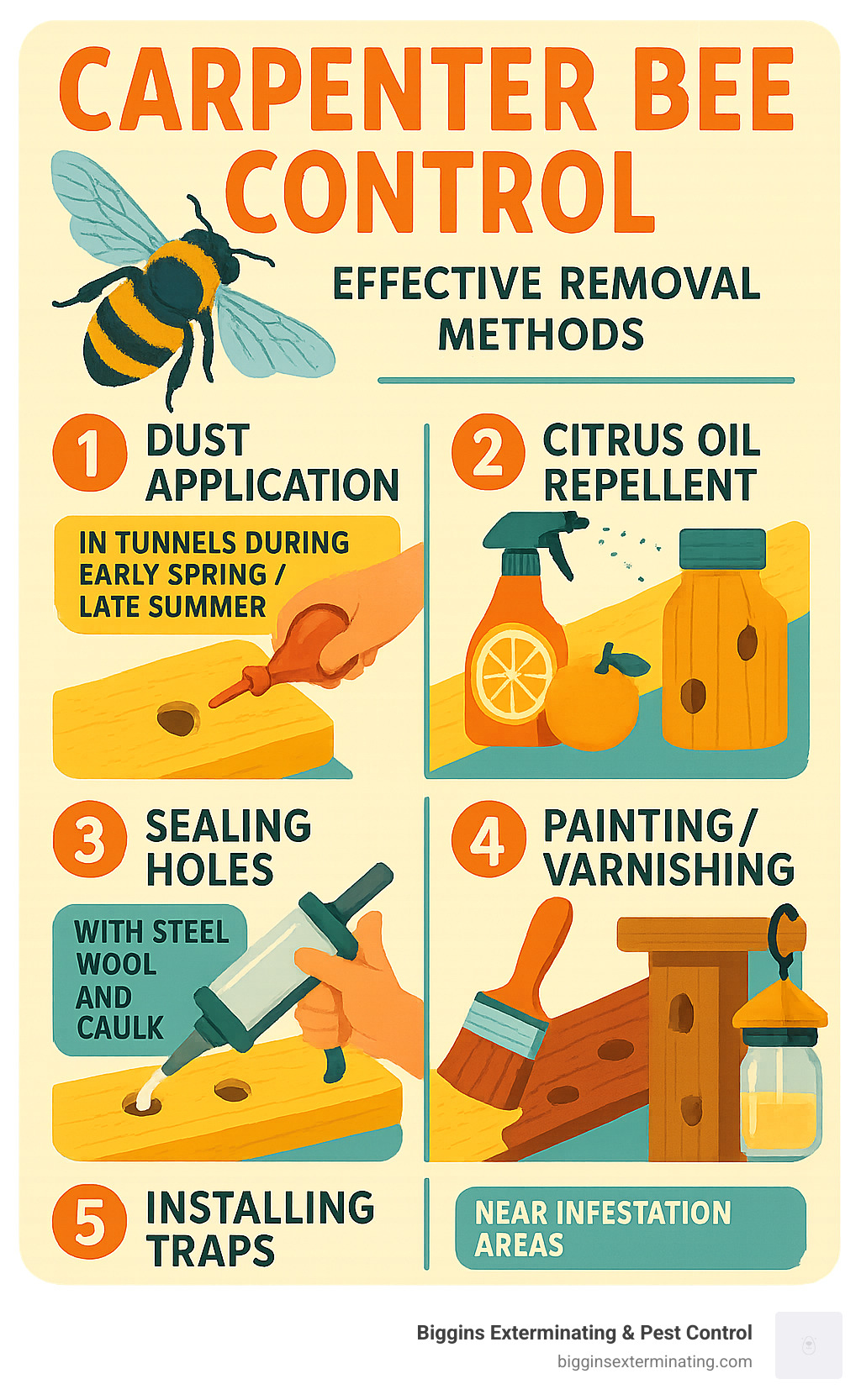 CARPENTER BEE CONTROL

EFFECTIVE REMOVAL METHODS

1 DUST APPLICATION

IN TUNNELS DURING EARLY SPRING / LATE SUMMER

2 CITRUS OIL REPELLENT

3 SEALING HOLES

WITH STEEL WOOL AND CAULK

4 PAINTING / VARNISHING

5 INSTALLING TRAPS

NEAR INFESTATION AREAS

Biggins Exterminating & Pest Control
bigginsexterminating.com