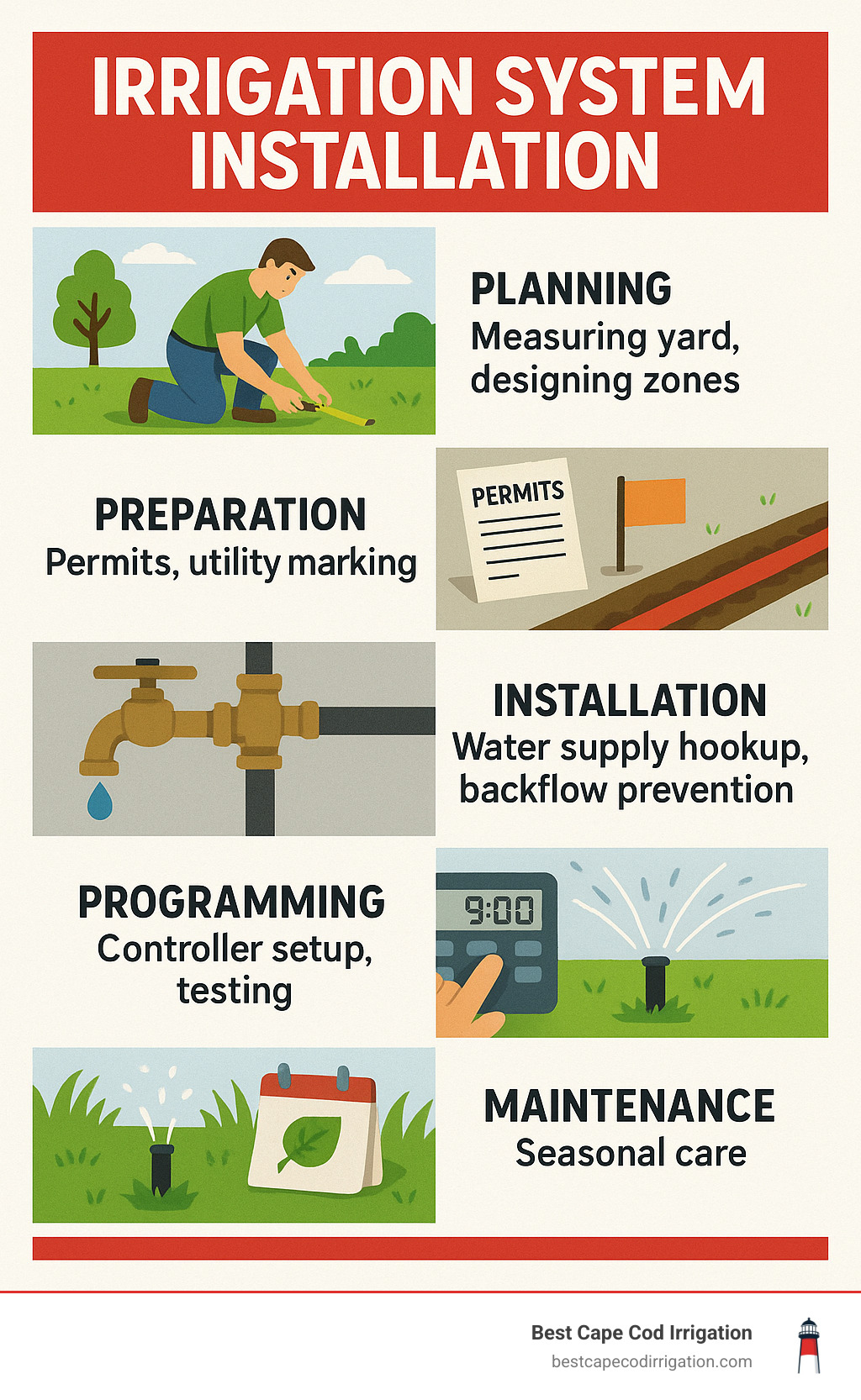 IRRIGATION SYSTEM INSTALLATION

PLANNING
Measuring yard, designing zones

PREPARATION
Permits, utility marking

PERMITS

INSTALLATION
Water supply hookup, backflow prevention

PROGRAMMING
Controller setup, testing

9:00

MAINTENANCE
Seasonal care

Best Cape Cod Irrigation
bestcapecodirrigation.com