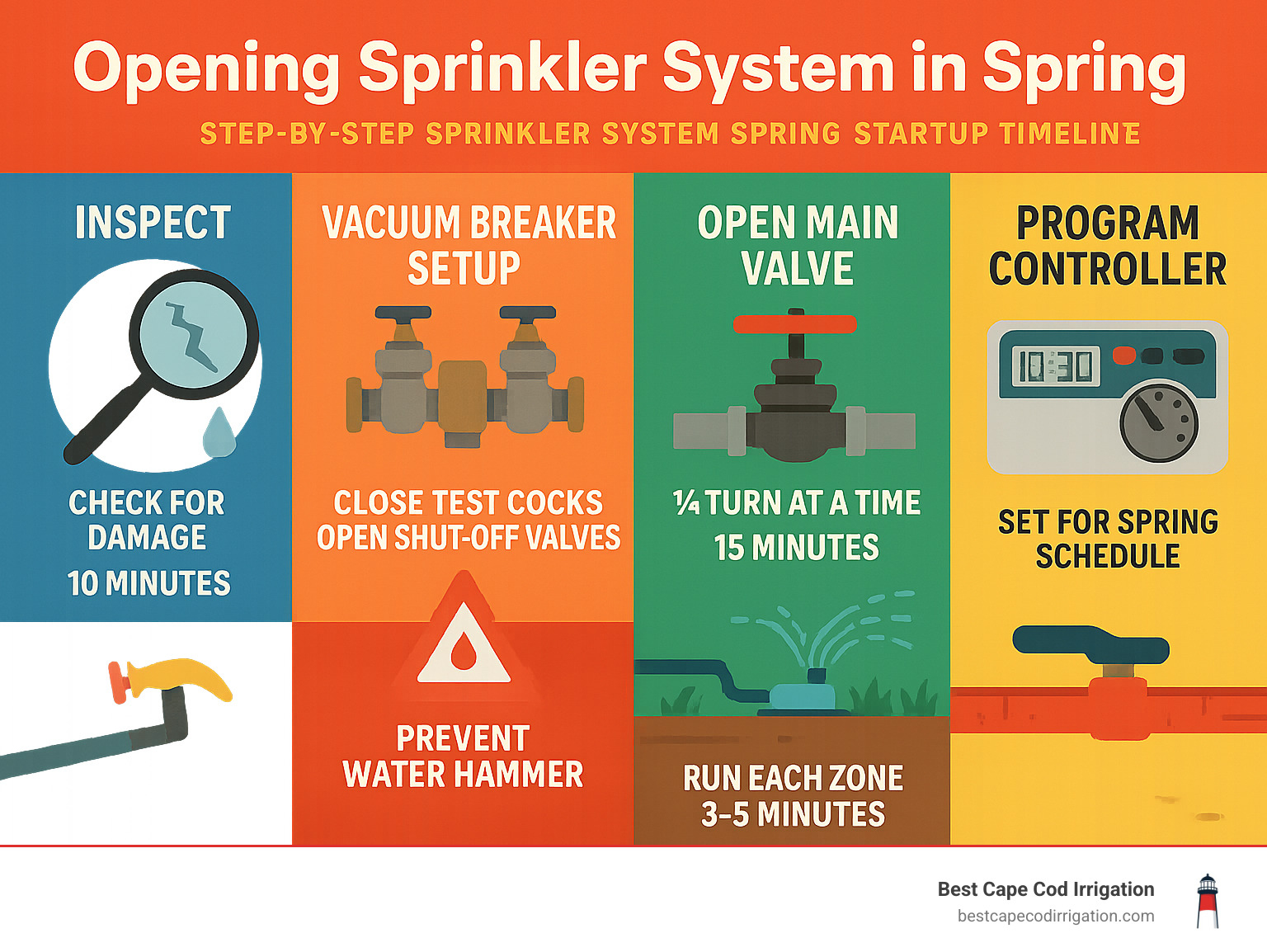 Opening Sprinkler System in Spring

STEP-BY-STEP SPRINKLER SYSTEM SPRING STARTUP TIMELINE

INSPECT

CHECK FOR DAMAGE

10 MINUTES

VACUUM BREAKER SETUP

CLOSE TEST COCKS OPEN SHUT-OFF VALVES

PREVENT WATER HAMMER

OPEN MAIN VALVE

¼ TURN AT A TIME

15 MINUTES

RUN EACH ZONE 3-5 MINUTES

PROGRAM CONTROLLER

10:30

SET FOR SPRING SCHEDULE

Best Cape Cod Irrigation
bestcapecodirrigation.com