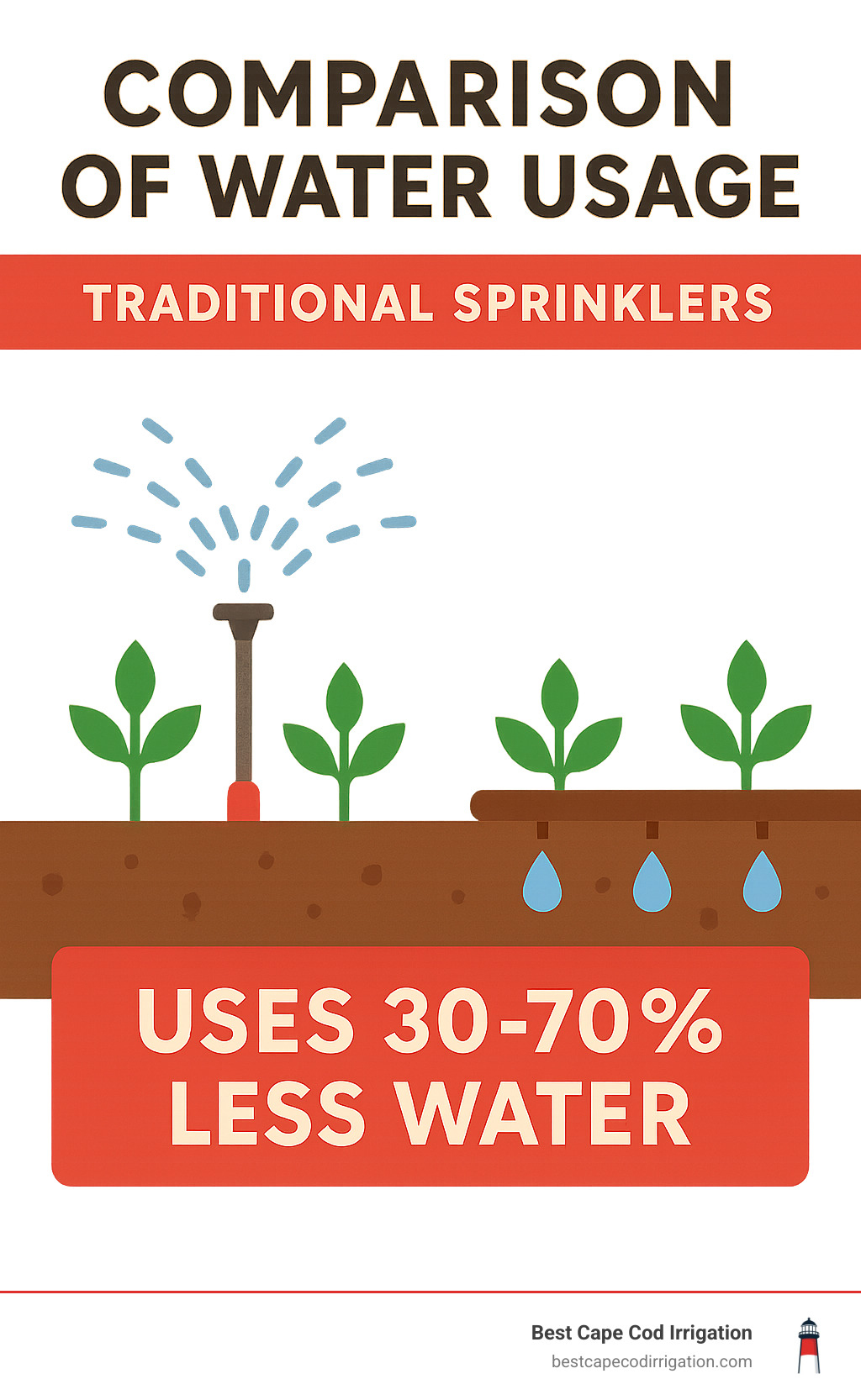 COMPARISON OF WATER USAGE

TRADITIONAL SPRINKLERS

USES 30-70% LESS WATER

Best Cape Cod Irrigation
bestcapecodirrigation.com