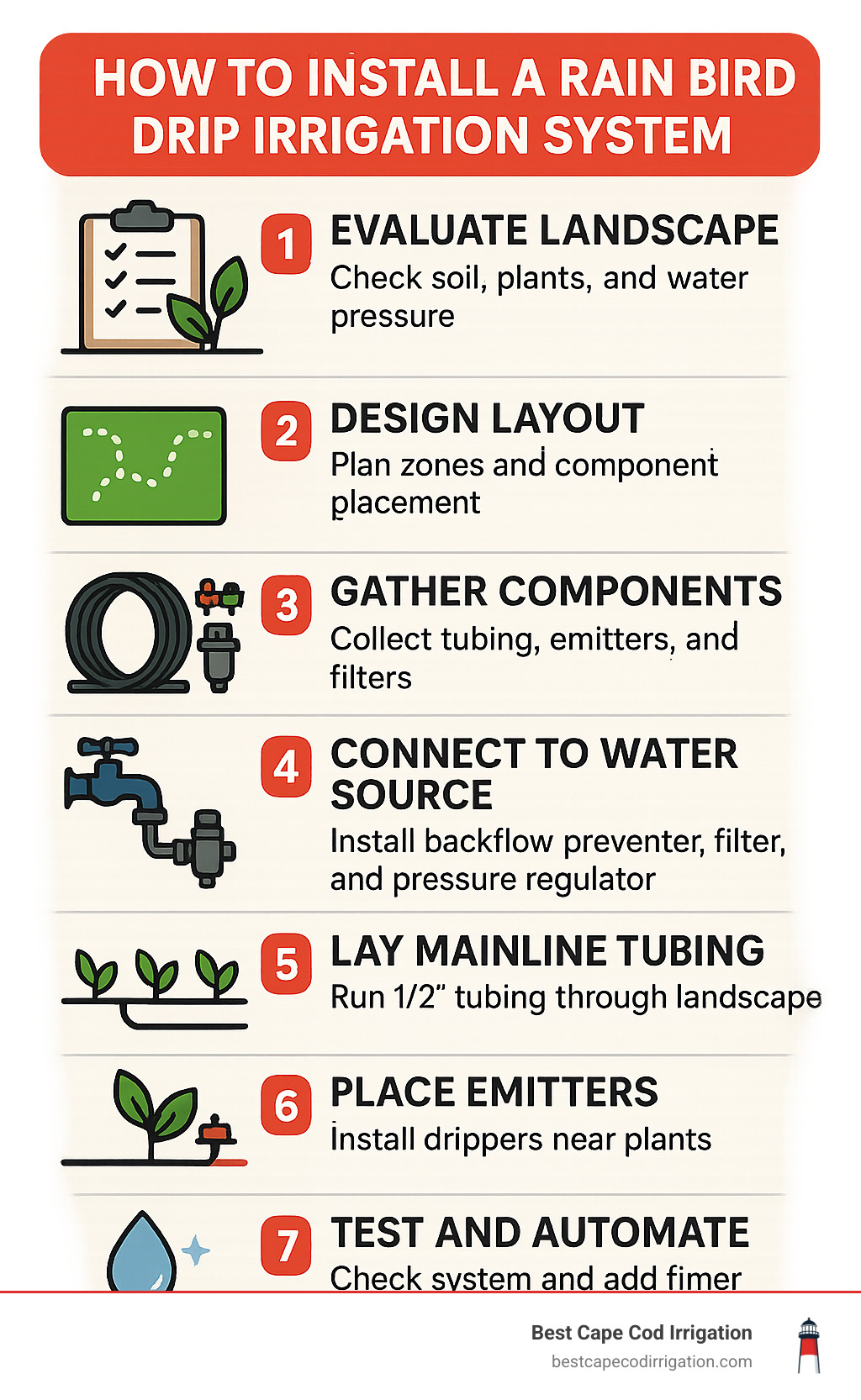 HOW TO INSTALL A RAIN BIRD DRIP IRRIGATION SYSTEM

1 EVALUATE LANDSCAPE
Check soil, plants, and water pressure

2 DESIGN LAYOUT
Plan zones and component placement

3 GATHER COMPONENTS
Collect tubing, emitters, and filters

4 CONNECT TO WATER SOURCE
Install backflow preventer, filter, and pressure regulator

5 LAY MAINLINE TUBING
Run 1/2" tubing through landscape

6 PLACE EMITTERS
Install drippers near plants

7 TEST AND AUTOMATE
Check system and add fimer

Best Cape Cod Irrigation
bestcapecodirrigation.com