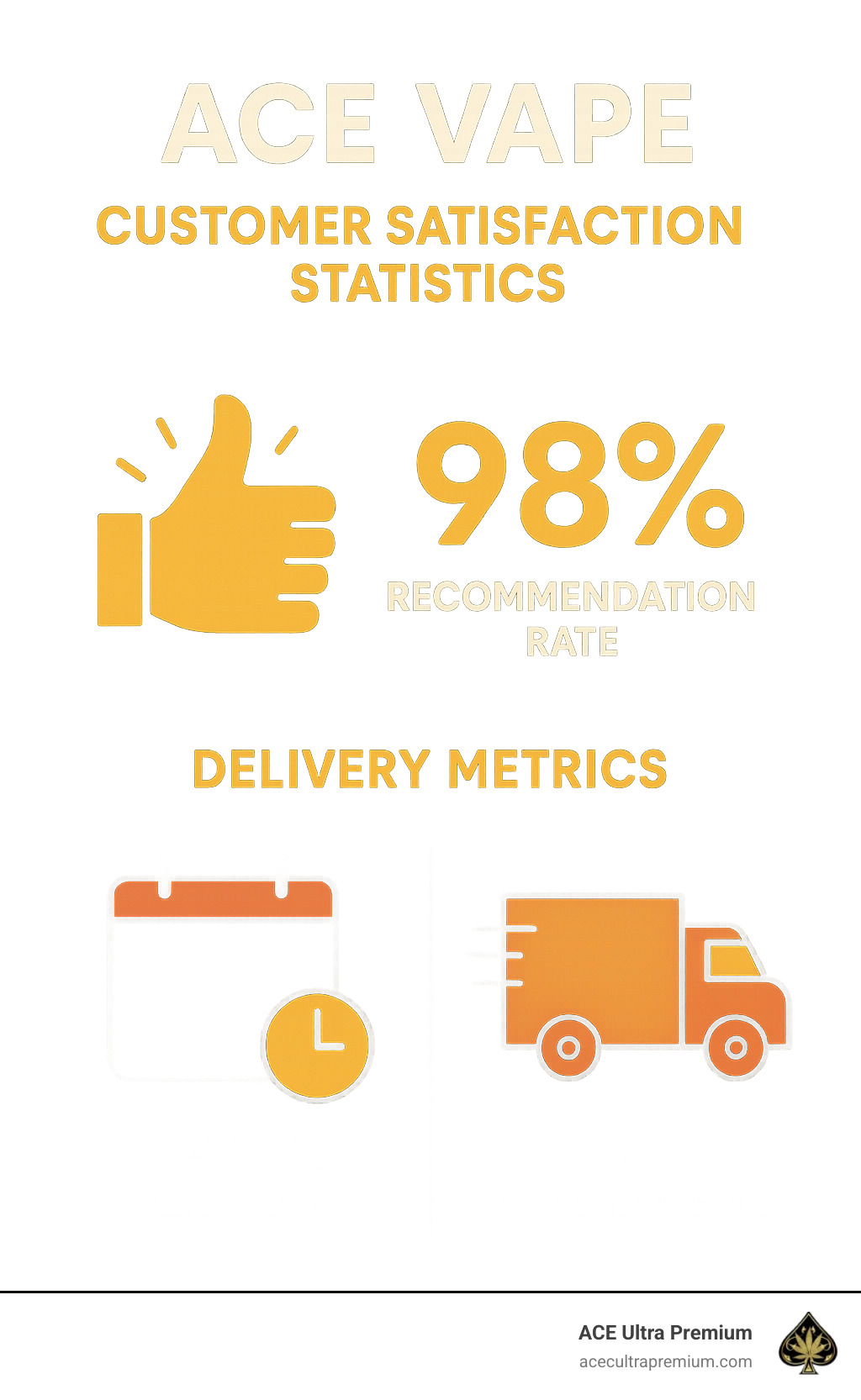 ACE VAPE

CUSTOMER SATISFACTION STATISTICS

98%

RECOMMENDATION RATE

DELIVERY METRICS

ACE Ultra Premium
acecultrapremium.com