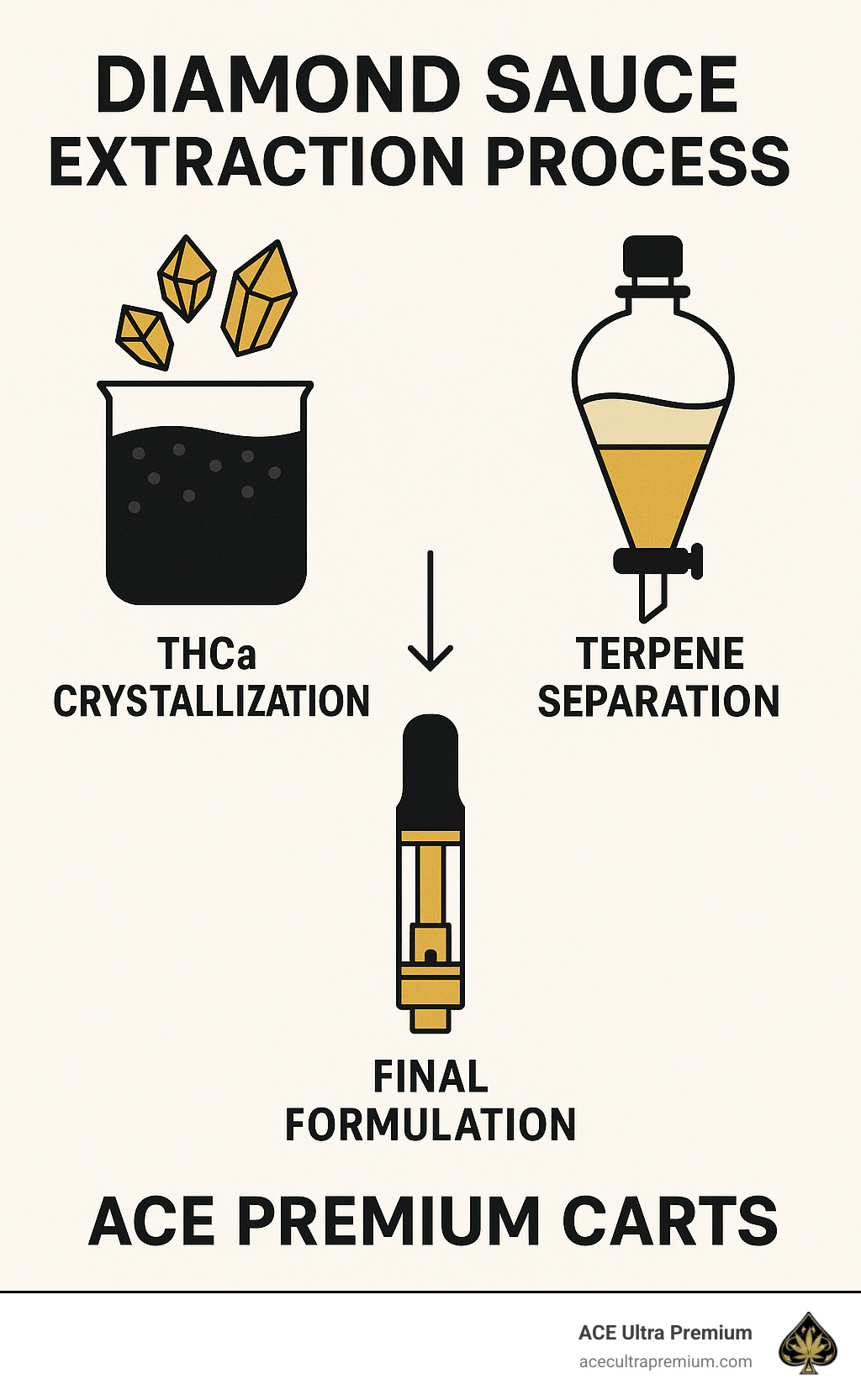 DIAMOND SAUCE
EXTRACTION PROCESS

THCa
CRYSTALLIZATION

TERPENE
SEPARATION

FINAL
FORMULATION

ACE PREMIUM CARTS

ACE Ultra Premium
acecultrapremium.com