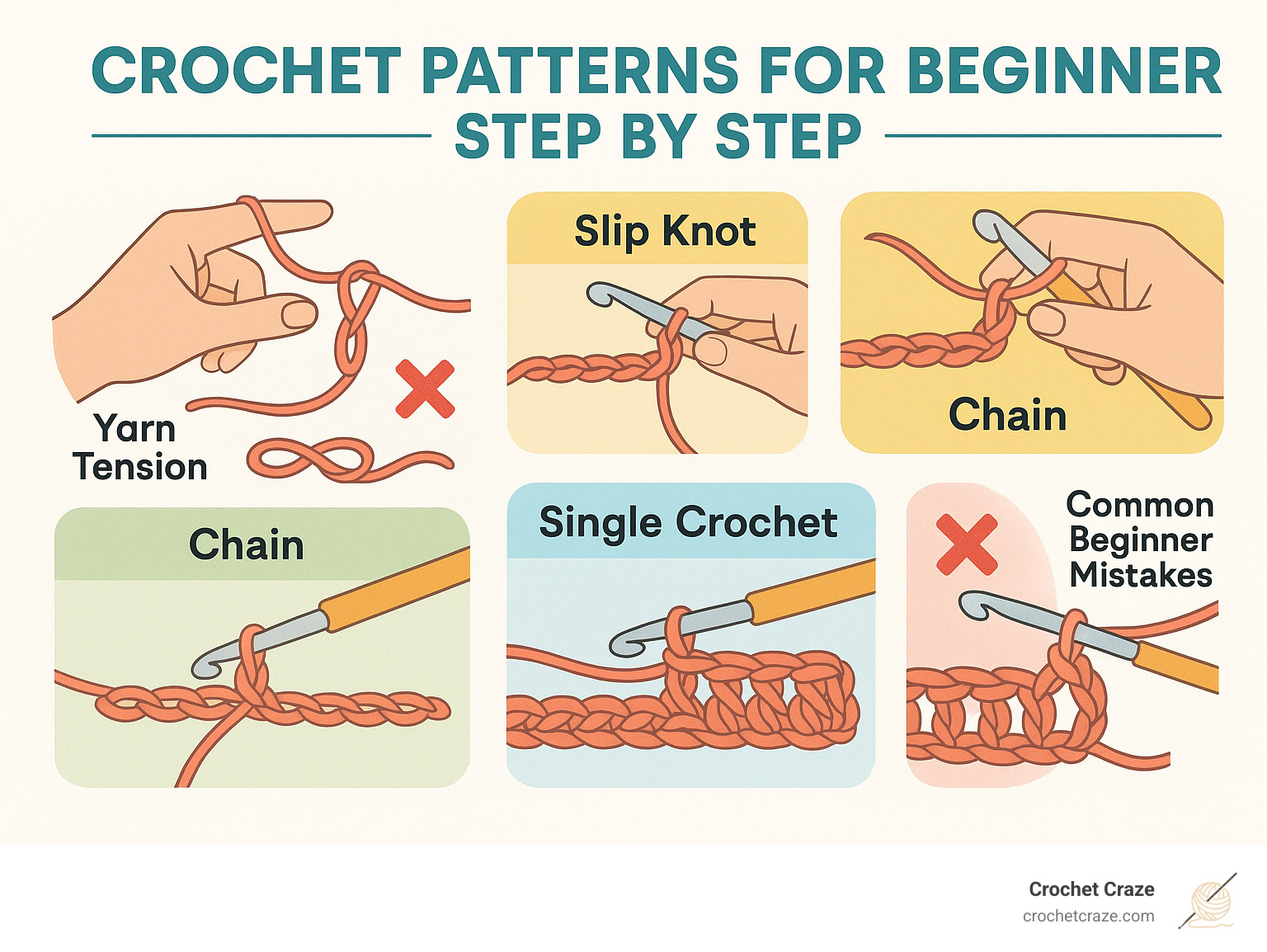 CROCHET PATTERNS FOR BEGINNER
STEP BY STEP

Yarn Tension

Slip Knot

Chain

Chain

Single Crochet

Common Beginner Mistakes

Crochet Craze
crochetcraze.com