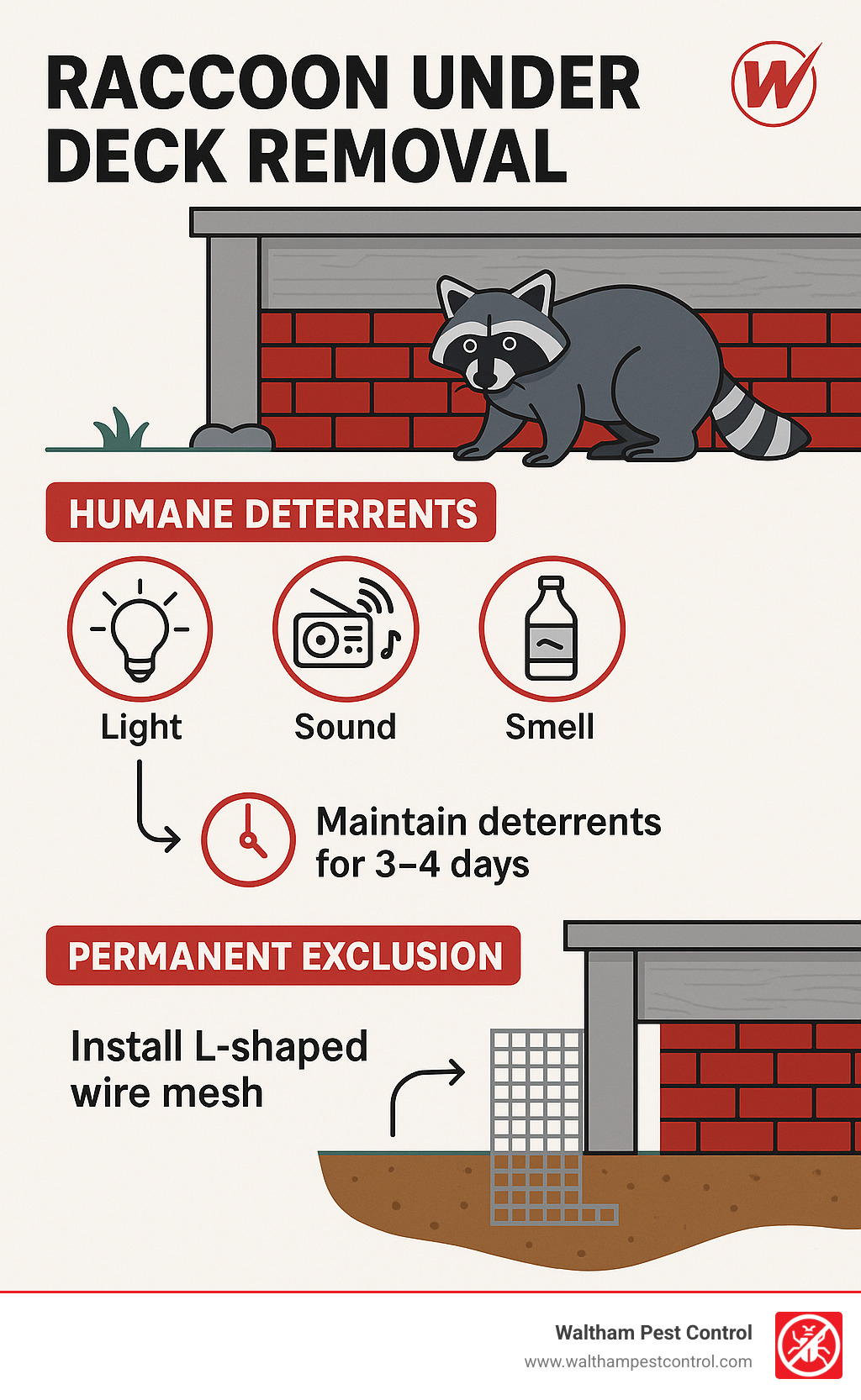 RACCOON UNDER DECK REMOVAL

W

HUMANE DETERRENTS

Light

Sound

Smell

Maintain deterrents for 3–4 days

PERMANENT EXCLUSION

Install L-shaped wire mesh

Waltham Pest Control
www.walthampestcontrol.com