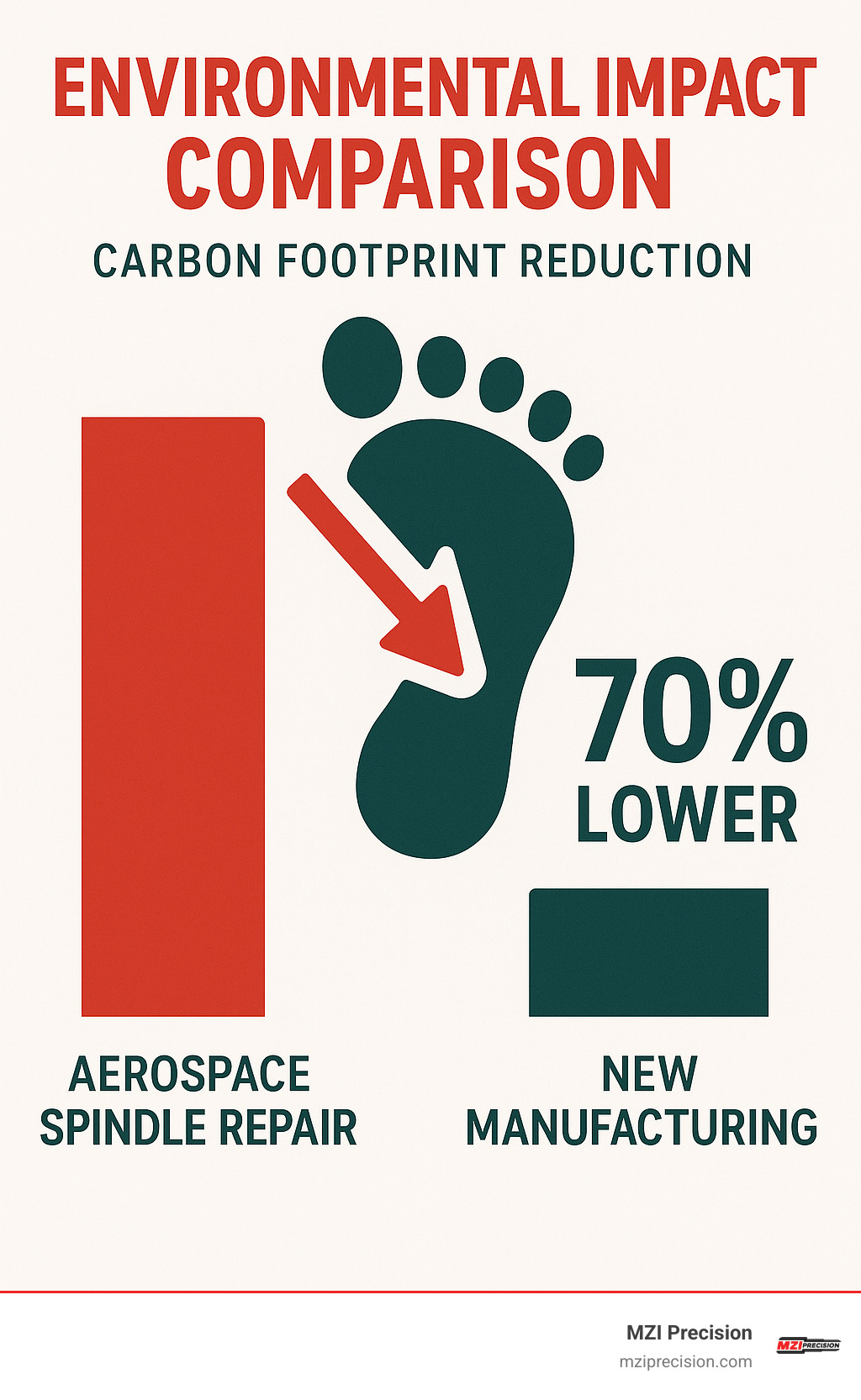 ENVIRONMENTAL IMPACT COMPARISON

CARBON FOOTPRINT REDUCTION

70% LOWER

AEROSPACE SPINDLE REPAIR

NEW MANUFACTURING

MZI Precision
mziprecision.com

MZI PRECISION