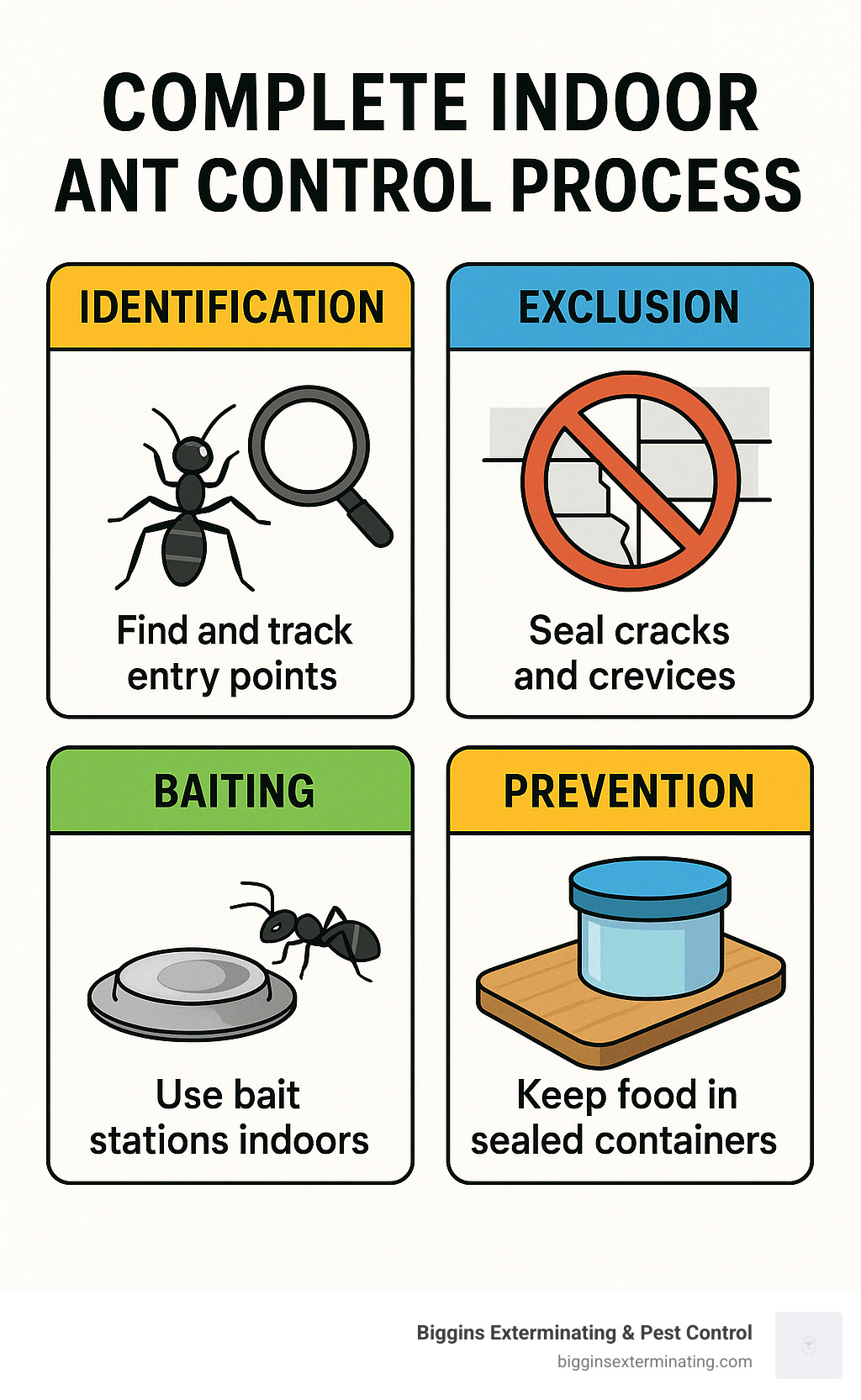 COMPLETE INDOOR ANT CONTROL PROCESS

IDENTIFICATION

Find and track entry points

EXCLUSION

Seal cracks and crevices

BAITING

Use bait stations indoors

PREVENTION

Keep food in sealed containers

Biggins Exterminating & Pest Control
bigginsexterminating.com