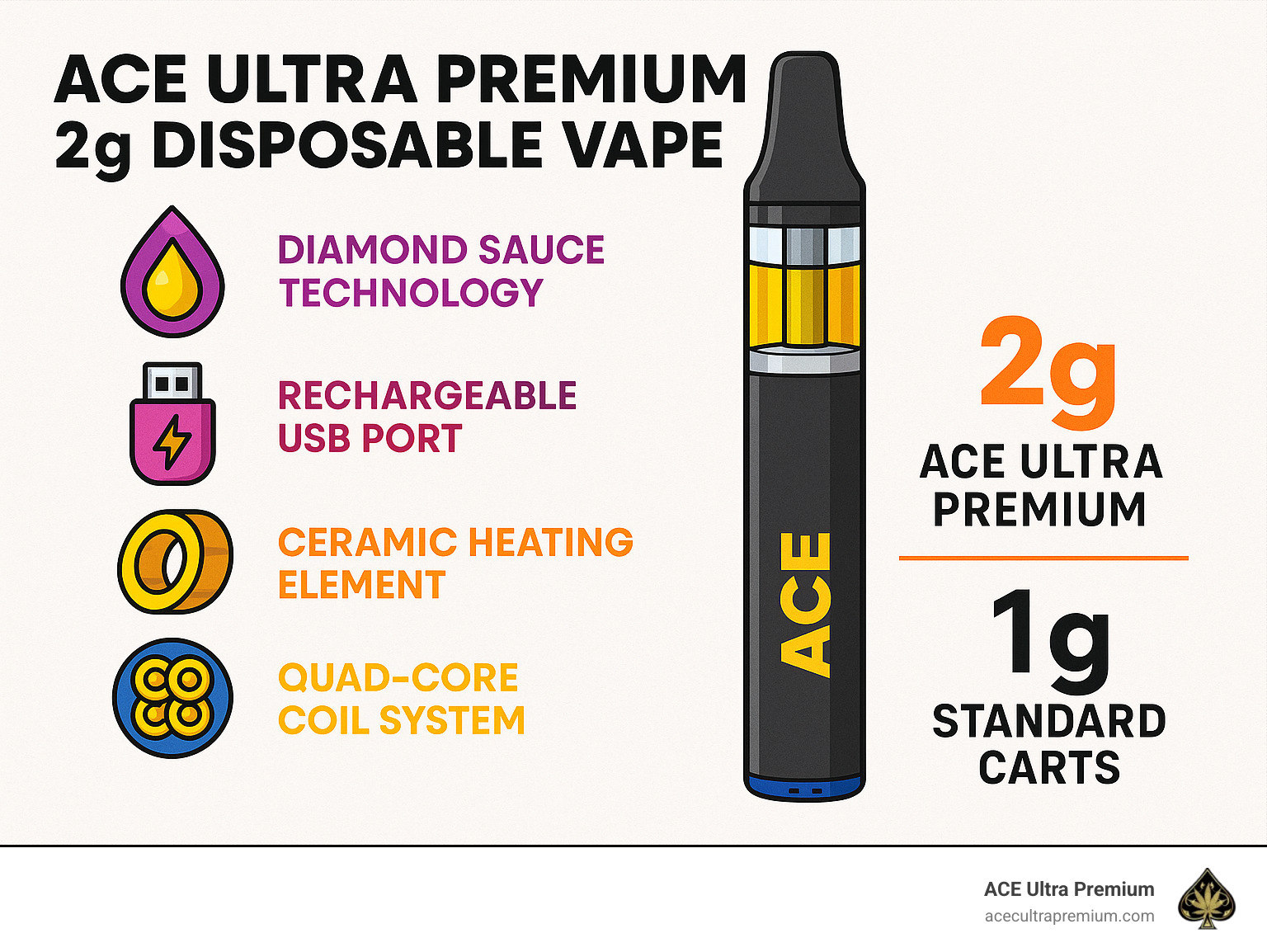 ACE ULTRA PREMIUM
2g DISPOSABLE VAPE

DIAMOND SAUCE TECHNOLOGY

RECHARGEABLE USB PORT

CERAMIC HEATING ELEMENT

QUAD-CORE COIL SYSTEM

ACE

2g
ACE ULTRA PREMIUM

1g
STANDARD CARTS

ACE Ultra Premium
acecultrapremium.com