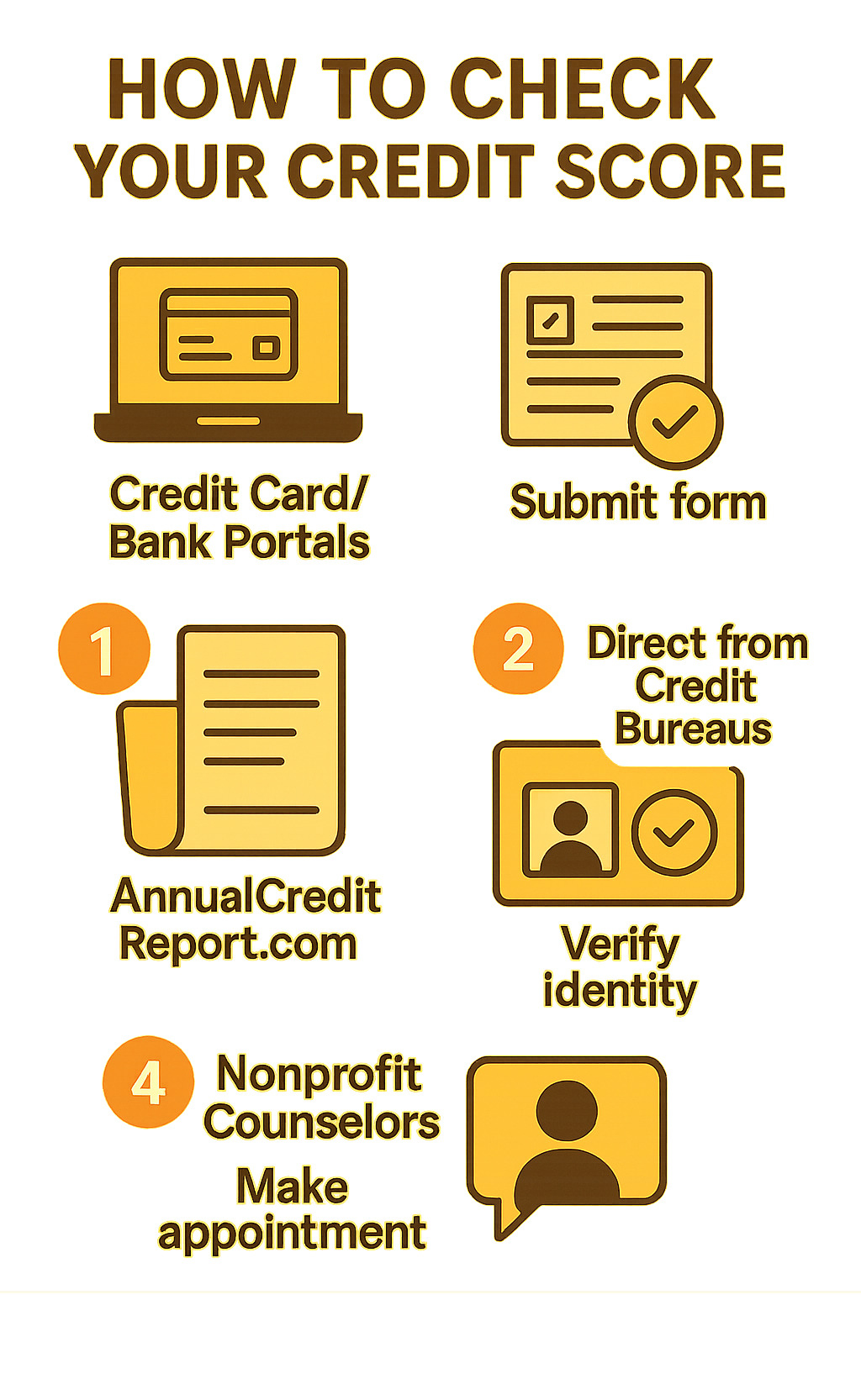 HOW TO CHECK YOUR CREDIT SCORE

Credit Card/ Bank Portals

Submit form

1

AnnualCredit Report.com

2

Direct from Credit Bureaus

Verify identity

4

Nonprofit Counselors

Make appointment