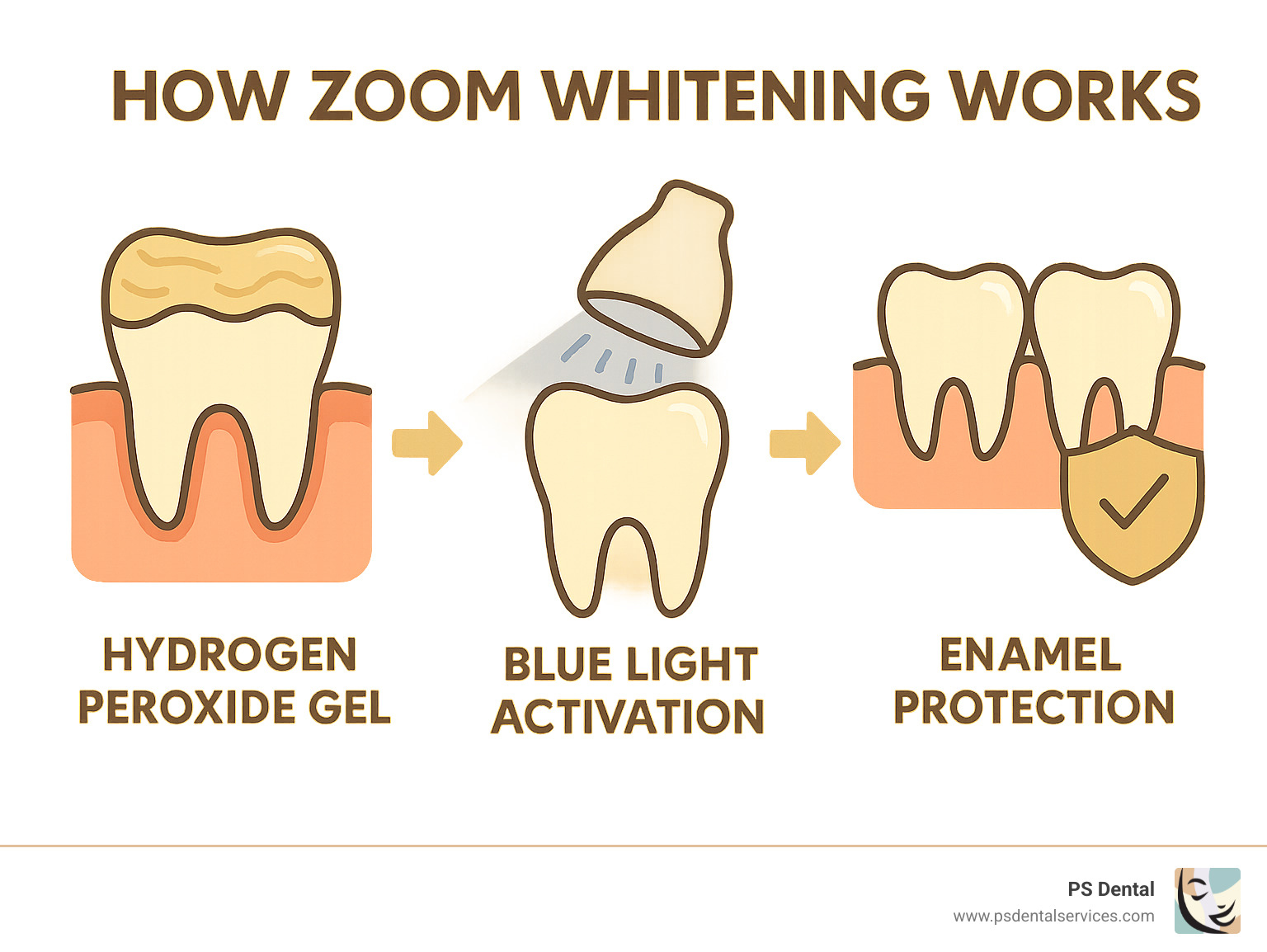 HOW ZOOM WHITENING WORKS

HYDROGEN PEROXIDE GEL

BLUE LIGHT ACTIVATION

ENAMEL PROTECTION

PS Dental
www.psdentalservices.com