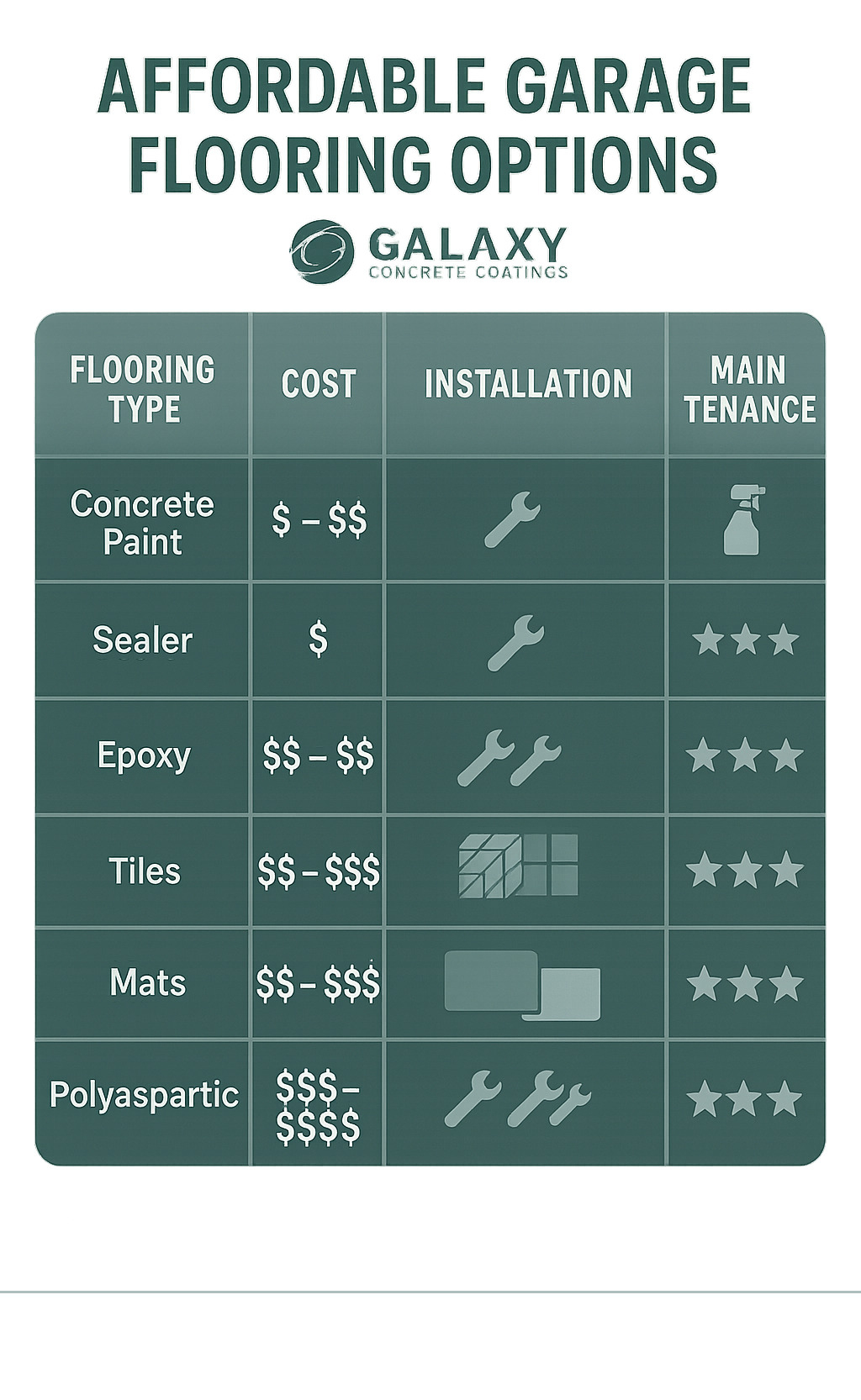 AFFORDABLE GARAGE FLOORING OPTIONS

GALAXY
CONCRETE COATINGS

| FLOORING TYPE | COST | INSTALLATION | MAIN TENANCE |
|---|---|---|---|
| Concrete Paint | \$ – \$\$ | | |
| Sealer | \$ | | ★★★ |
| Epoxy | \$\$ – \$\$ | | ★★★ |
| Tiles | \$\$ – \$\$\$ | | ★★★ |
| Mats | \$\$ – \$\$\$ | | ★★★ |
| Polyaspartic | \$\$\$ – \$\$\$\$ | | ★★★ |