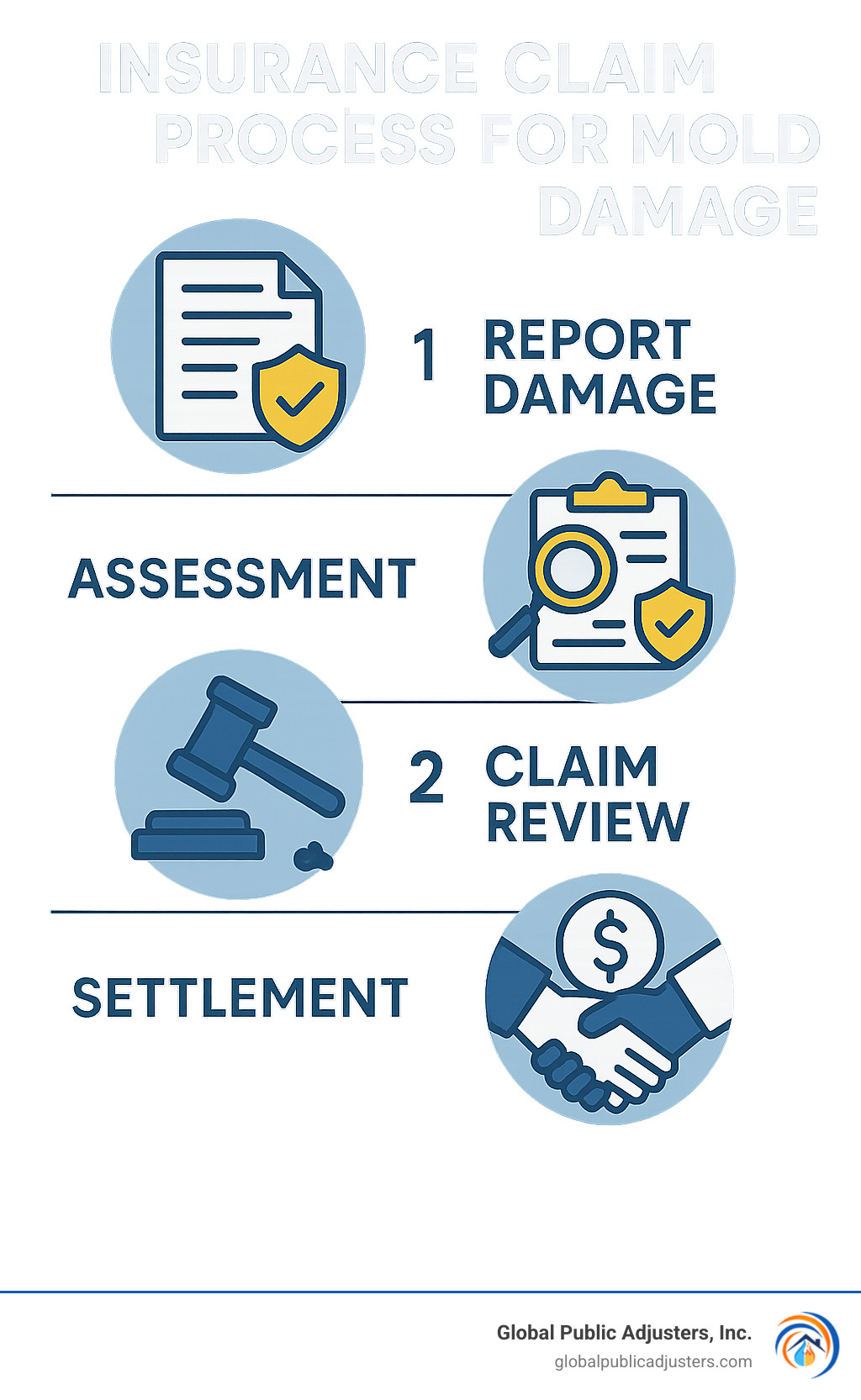 INSURANCE CLAIM PROCESS FOR MOLD DAMAGE

1 REPORT DAMAGE

ASSESSMENT

2 CLAIM REVIEW

SETTLEMENT

Global Public Adjusters, Inc.
globalpublicadjusters.com