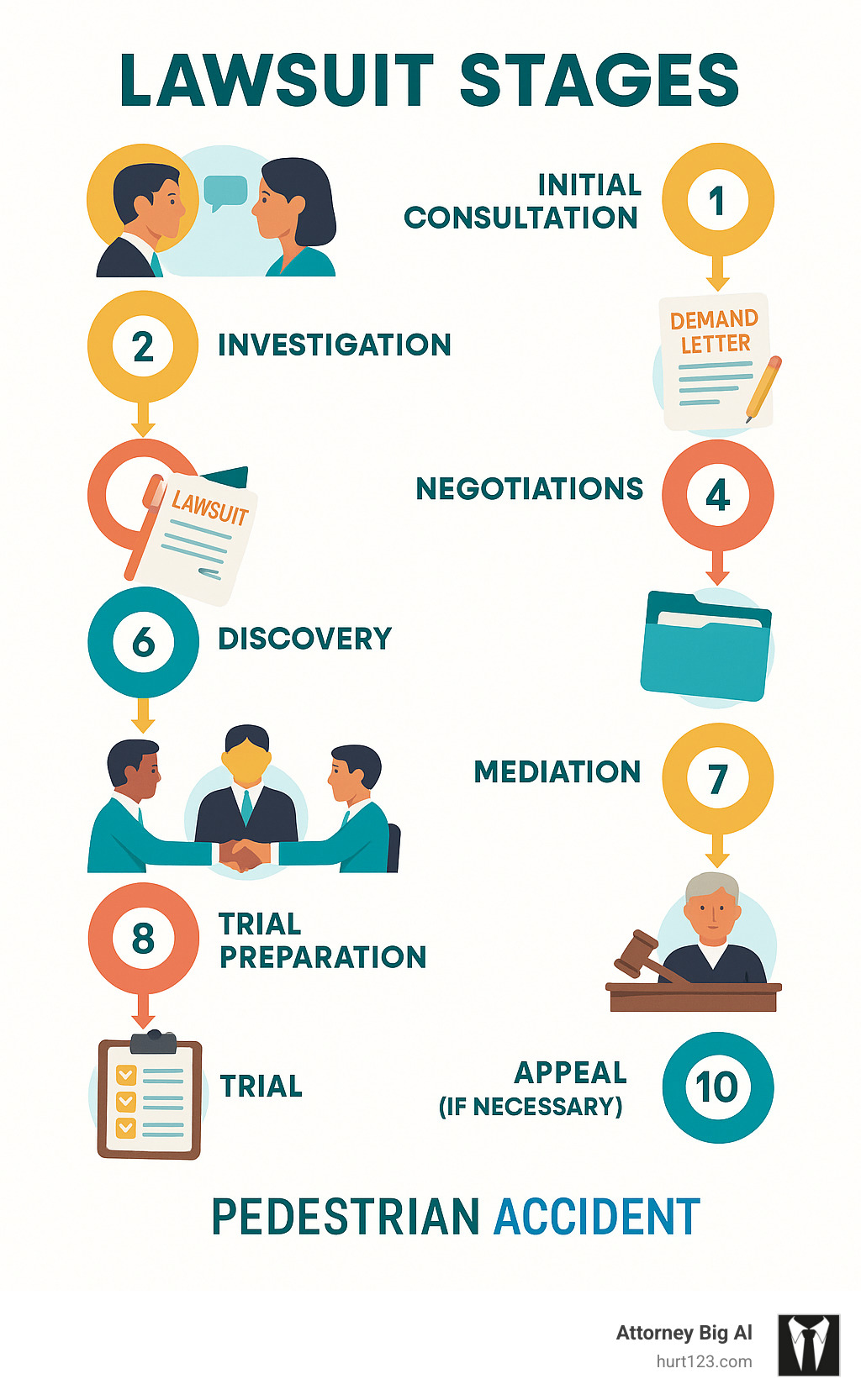 LAWSUIT STAGES

INITIAL CONSULTATION

1

2

INVESTIGATION

DEMAND LETTER

LAWSUIT

NEGOTIATIONS

4

6

DISCOVERY

MEDIATION

7

8

TRIAL PREPARATION

TRIAL

APPEAL (IF NECESSARY)

10

PEDESTRIAN ACCIDENT

Attorney Big Al
hurt123.com