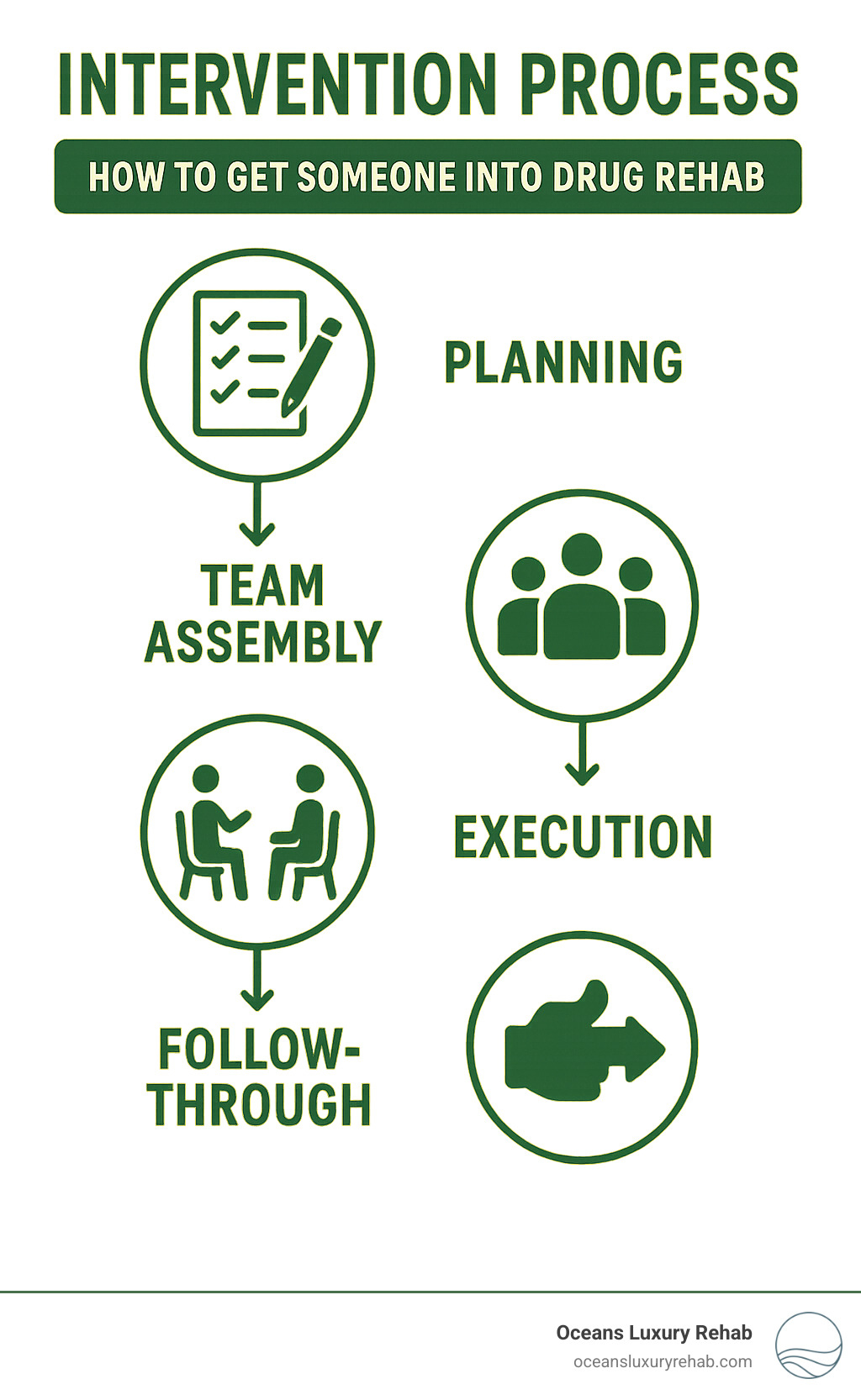 INTERVENTION PROCESS

HOW TO GET SOMEONE INTO DRUG REHAB

PLANNING

TEAM ASSEMBLY

EXECUTION

FOLLOW-THROUGH

Oceans Luxury Rehab
oceansluxuryrehab.com