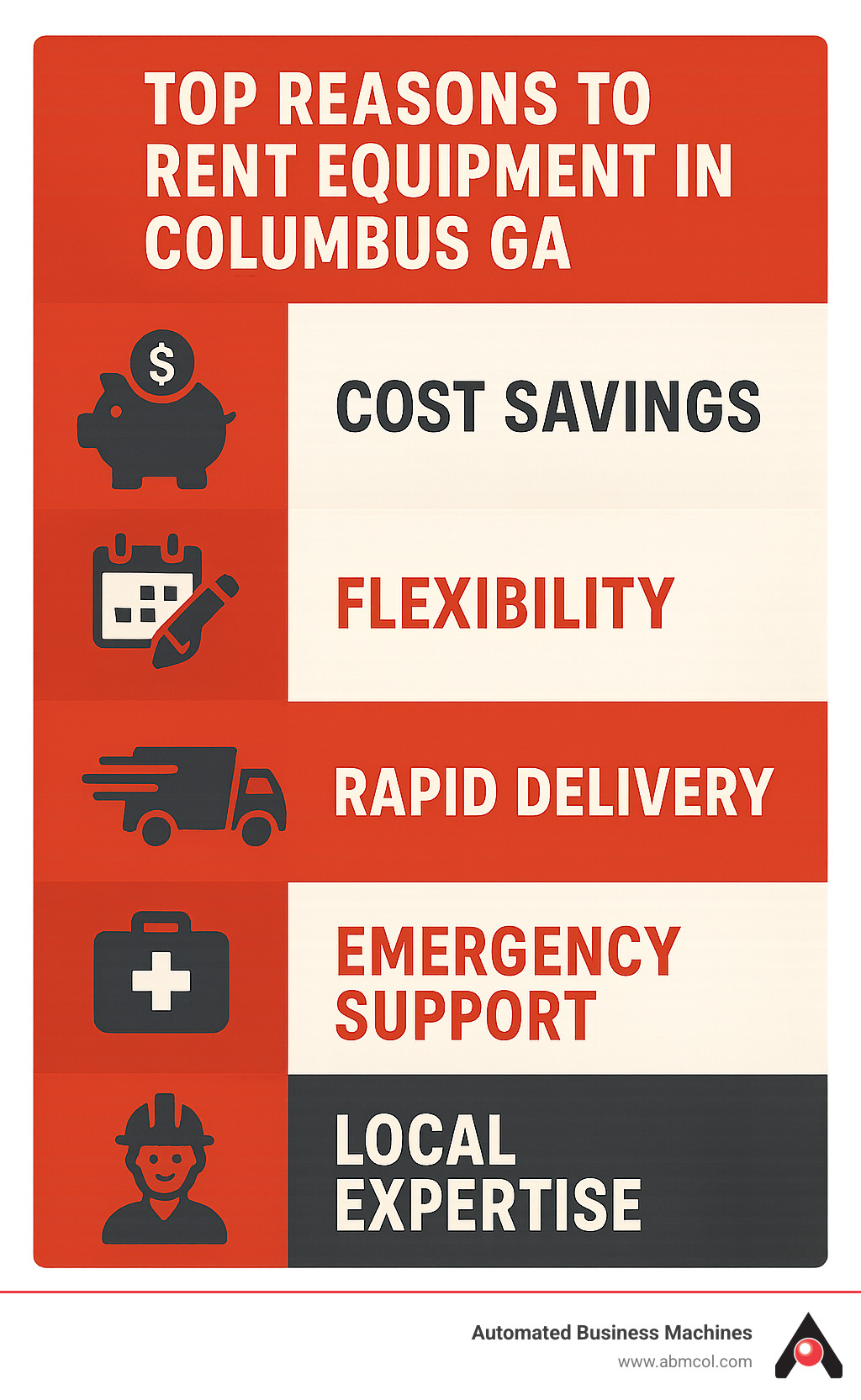 TOP REASONS TO RENT EQUIPMENT IN COLUMBUS GA

$

COST SAVINGS

FLEXIBILITY

RAPID DELIVERY

EMERGENCY SUPPORT

LOCAL EXPERTISE

Automated Business Machines
www.abmcol.com