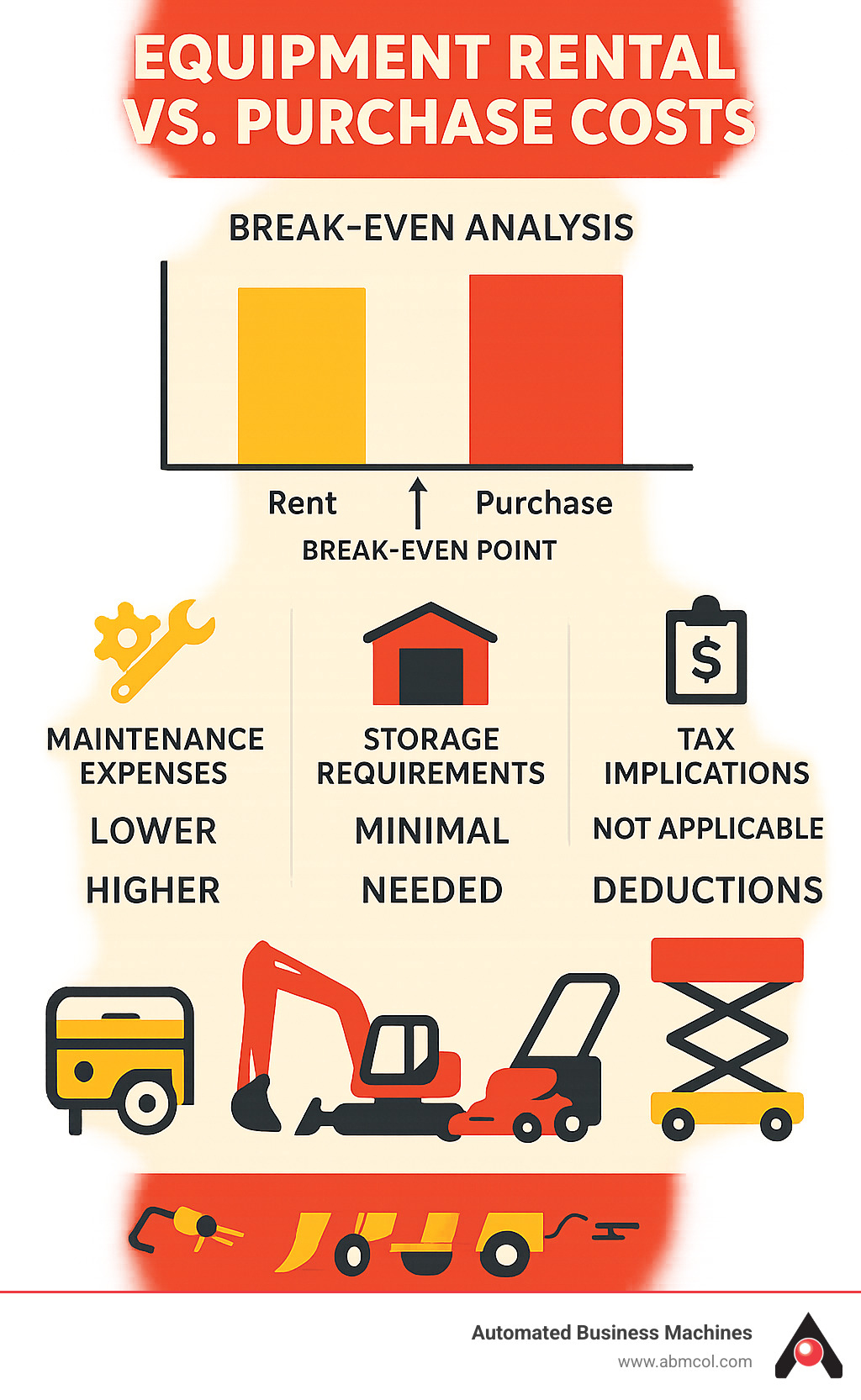 EQUIPMENT RENTAL VS. PURCHASE COSTS

BREAK-EVEN ANALYSIS

Rent

Purchase

BREAK-EVEN POINT

MAINTENANCE EXPENSES

LOWER

HIGHER

STORAGE REQUIREMENTS

MINIMAL

NEEDED

TAX IMPLICATIONS

NOT APPLICABLE

DEDUCTIONS

Automated Business Machines
www.abmcol.com