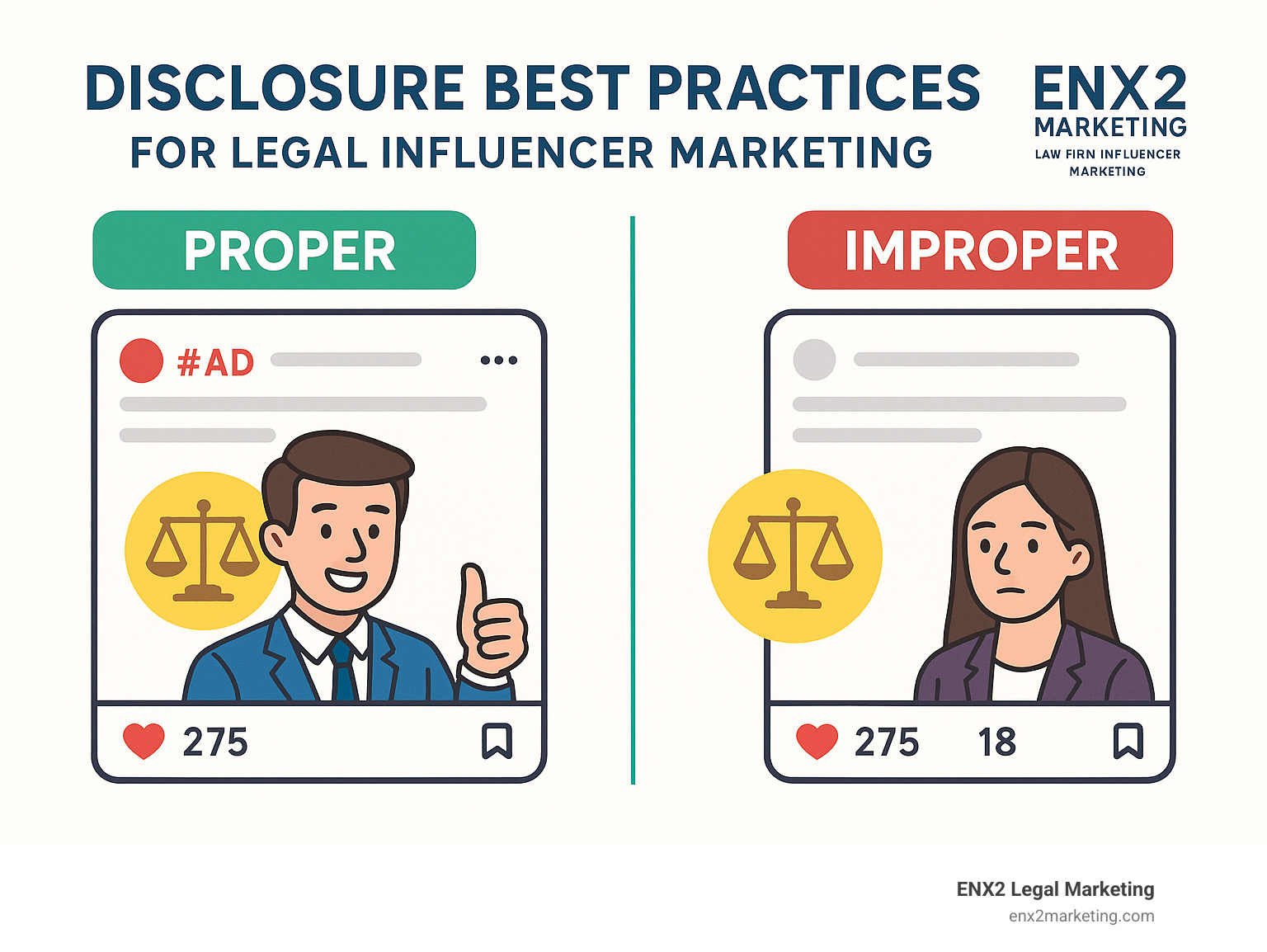 DISCLOSURE BEST PRACTICES
FOR LEGAL INFLUENCER MARKETING

ENX2
MARKETING
LAW FIRN INFLUENCER MARKETING

PROPER

#AD

275

IMPROPER

275 18

ENX2 Legal Marketing
enx2marketing.com