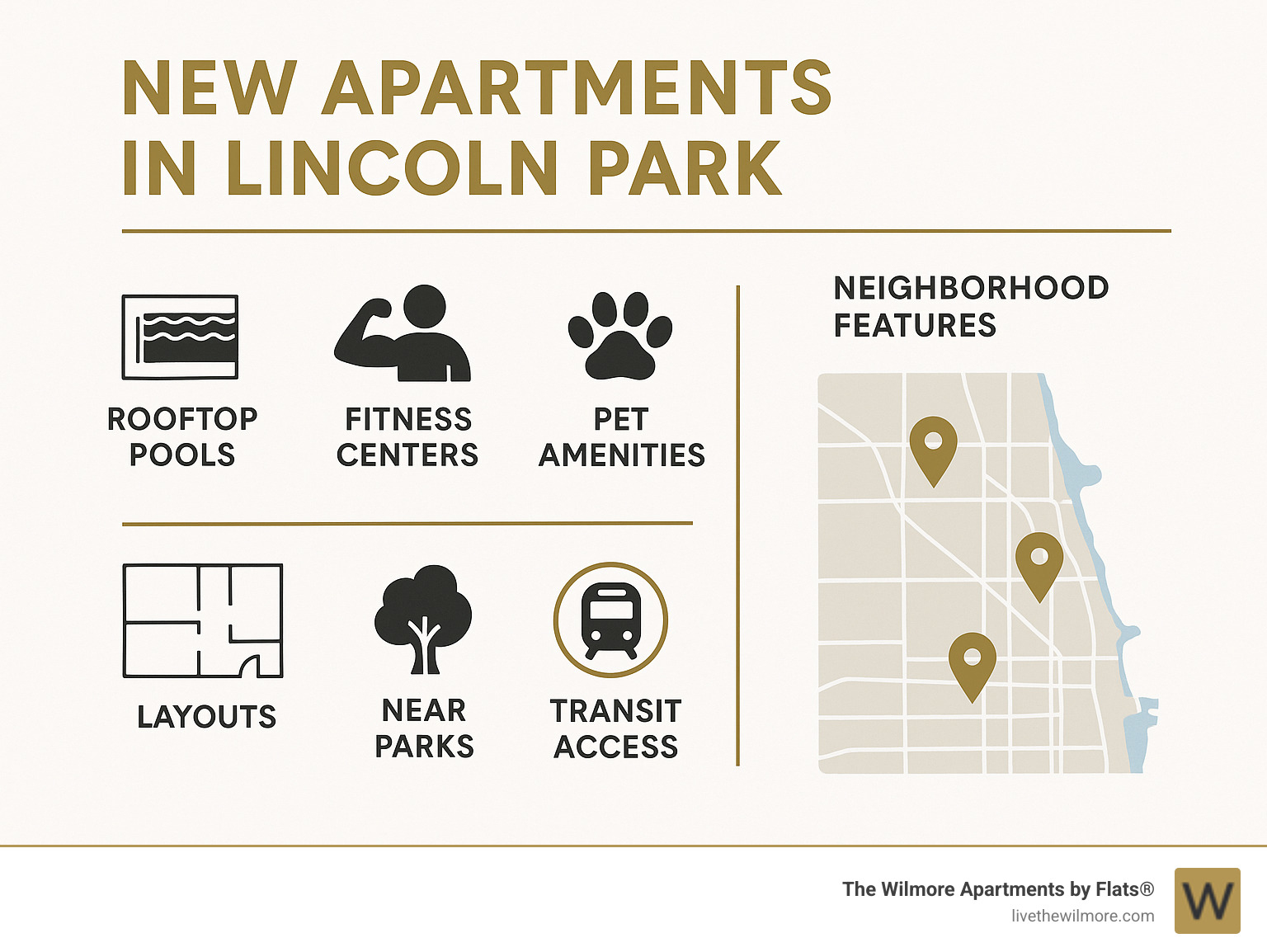 NEW APARTMENTS IN LINCOLN PARK

ROOFTOP POOLS

FITNESS CENTERS

PET AMENITIES

LAYOUTS

NEAR PARKS

TRANSIT ACCESS

NEIGHBORHOOD FEATURES

The Wilmore Apartments by Flats®
livethewilmore.com

W