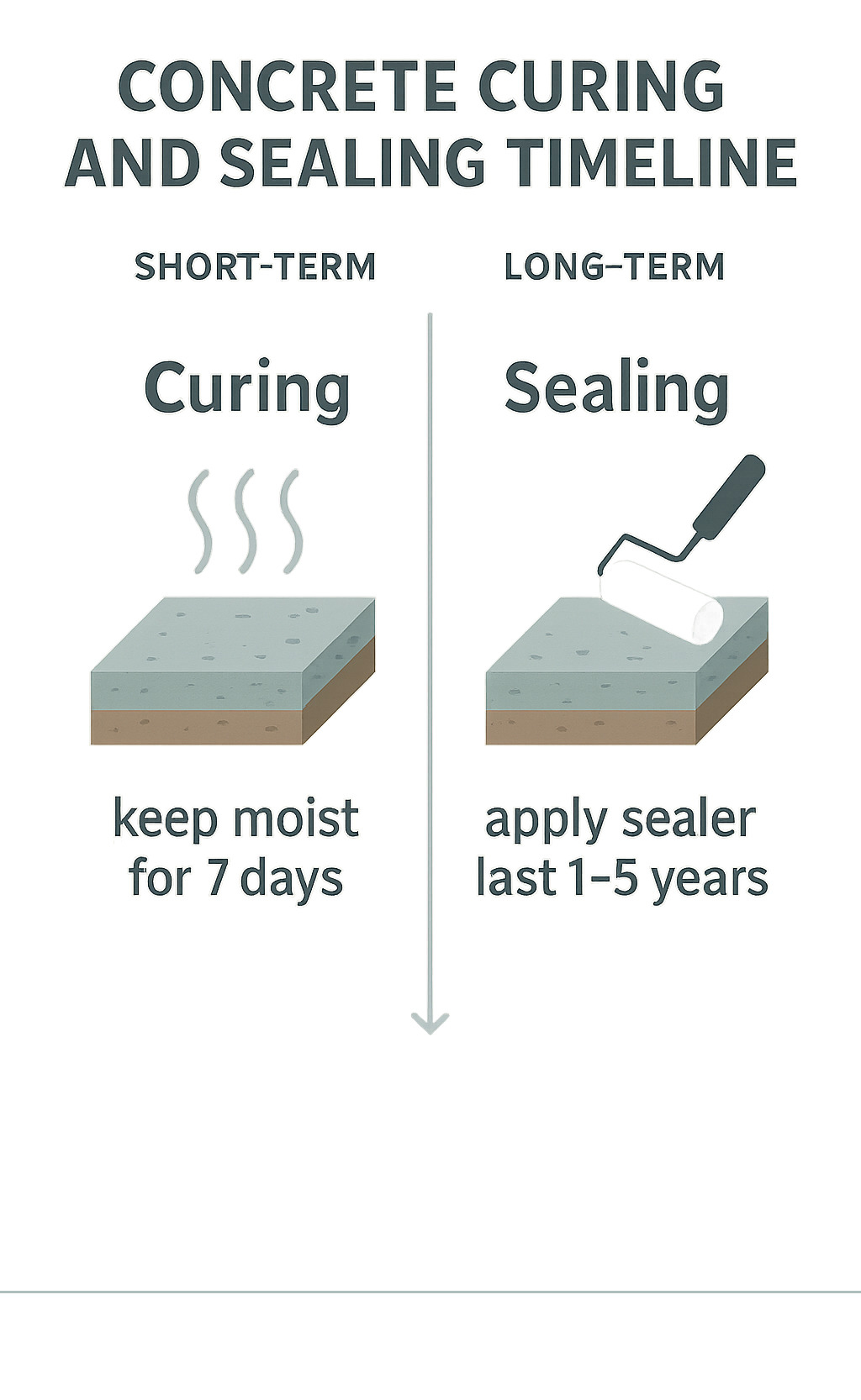 CONCRETE CURING AND SEALING TIMELINE

SHORT-TERM

Curing

keep moist for 7 days

LONG–TERM

Sealing

apply sealer last 1–5 years