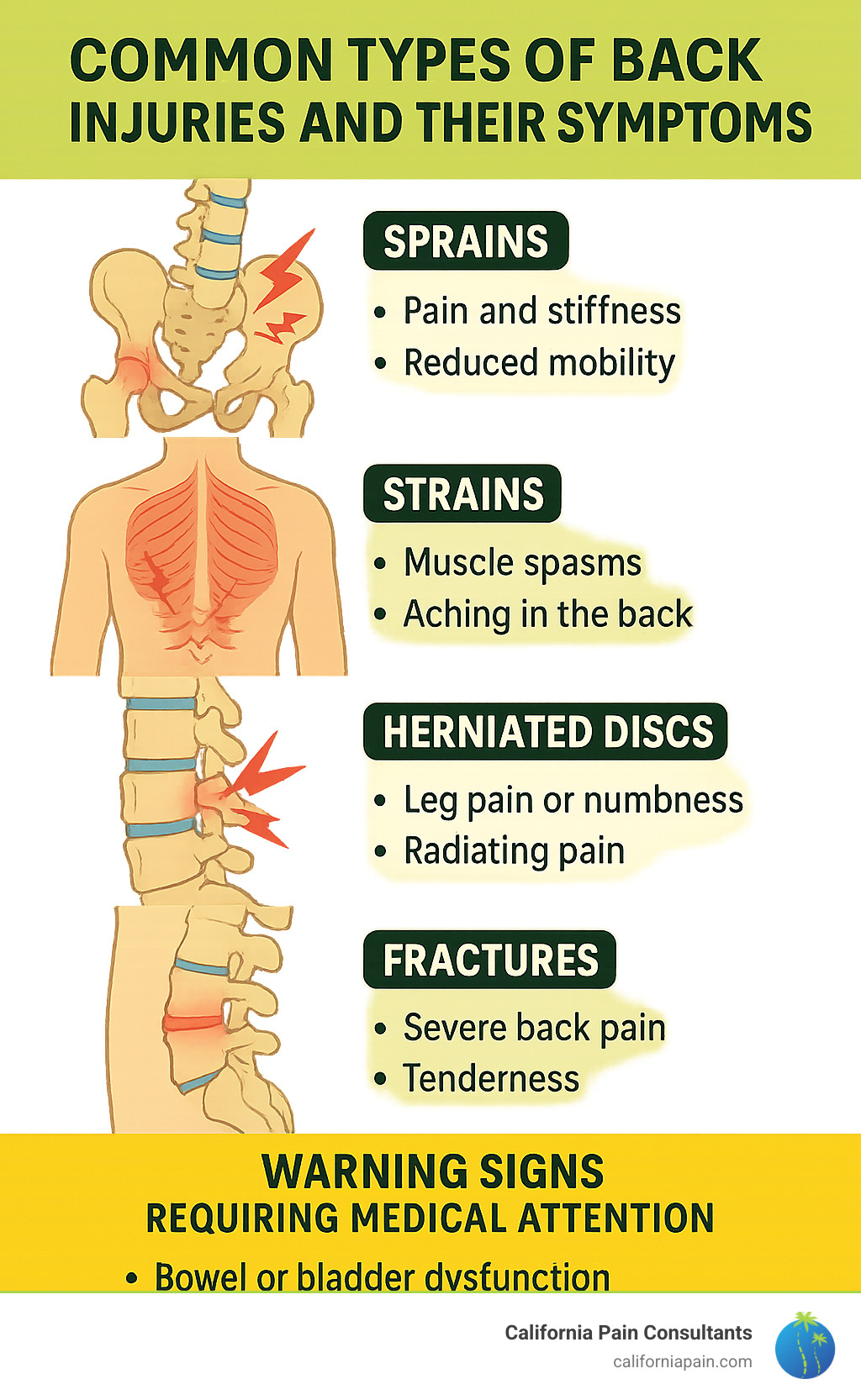 COMMON TYPES OF BACK INJURIES AND THEIR SYMPTOMS

SPRAINS

• Pain and stiffness
• Reduced mobility

STRAINS

• Muscle spasms
• Aching in the back

HERNIATED DISCS

• Leg pain or numbness
• Radiating pain

FRACTURES

• Severe back pain
• Tenderness

WARNING SIGNS
REQUIRING MEDICAL ATTENTION

• Bowel or bladder dysfunction

California Pain Consultants
californiapain.com