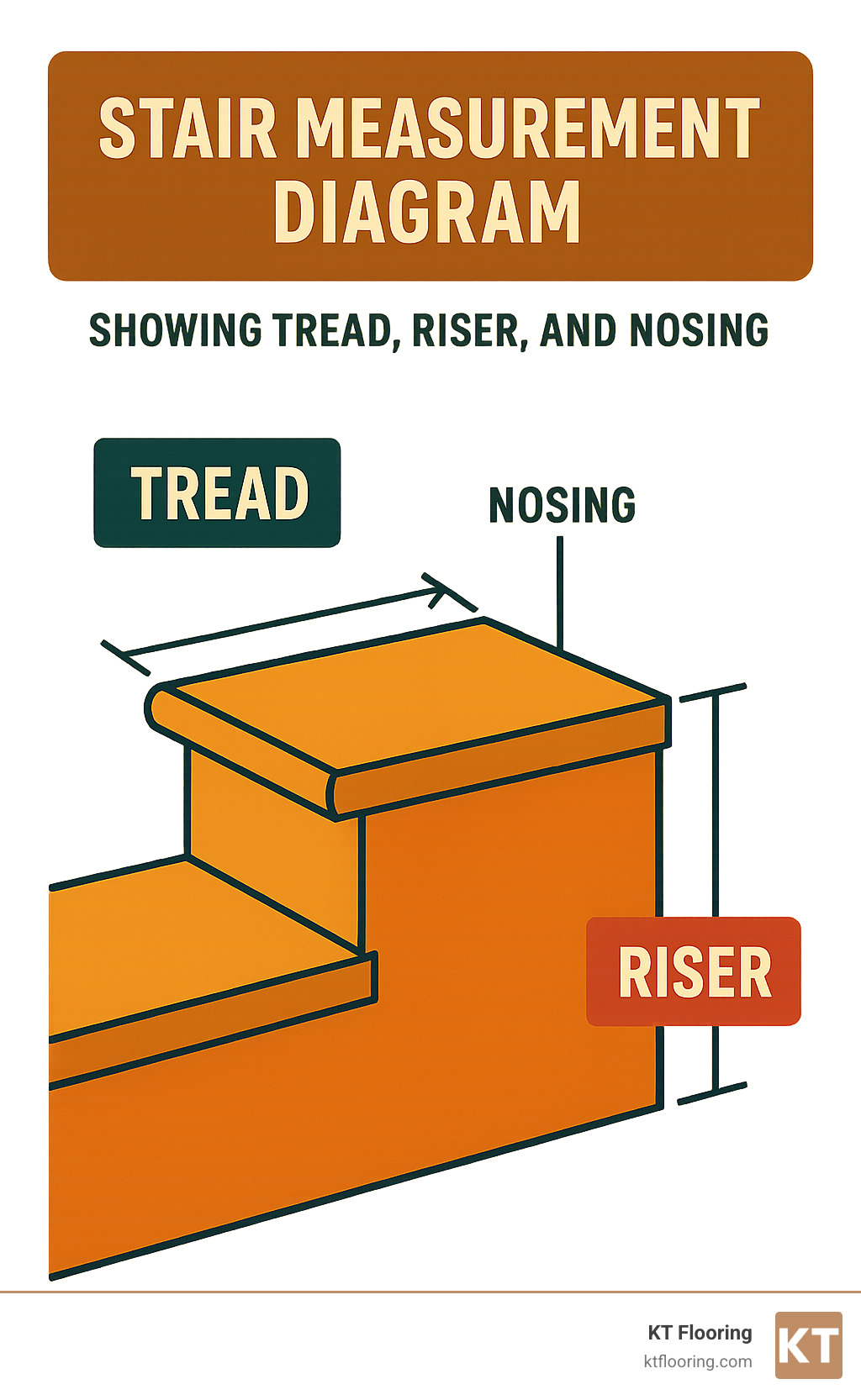 STAIR MEASUREMENT DIAGRAM

SHOWING TREAD, RISER, AND NOSING

TREAD

NOSING

RISER

KT Flooring
ktflooring.com

KT