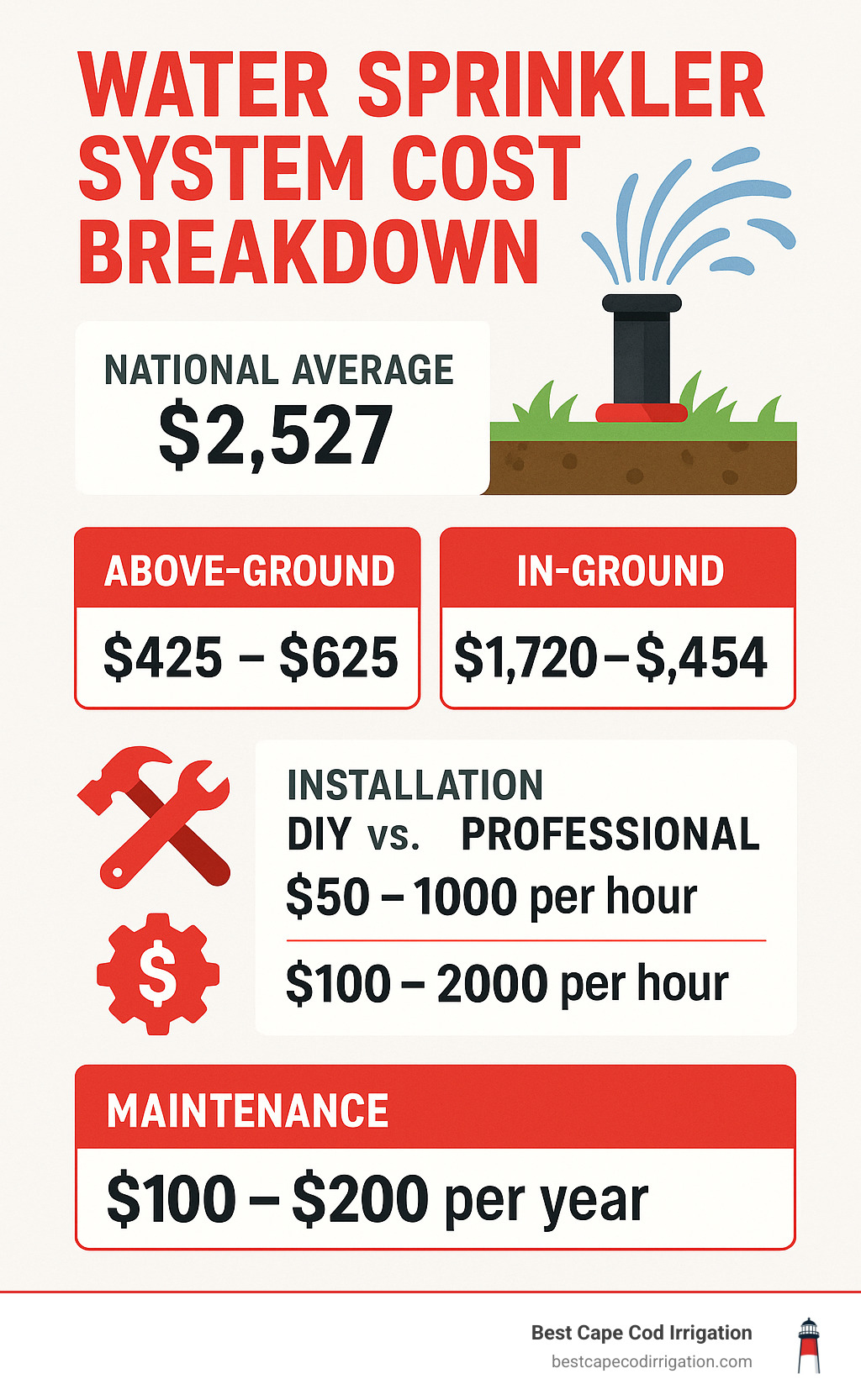 WATER SPRINKLER SYSTEM COST BREAKDOWN

NATIONAL AVERAGE
$2,527

ABOVE-GROUND
$425 – $625

IN-GROUND
$1,720–$,454

INSTALLATION
DIY vs. PROFESSIONAL
$50 – 1000 per hour
$100 – 2000 per hour

MAINTENANCE
$100 – $200 per year

Best Cape Cod Irrigation
bestcapecodirrigation.com