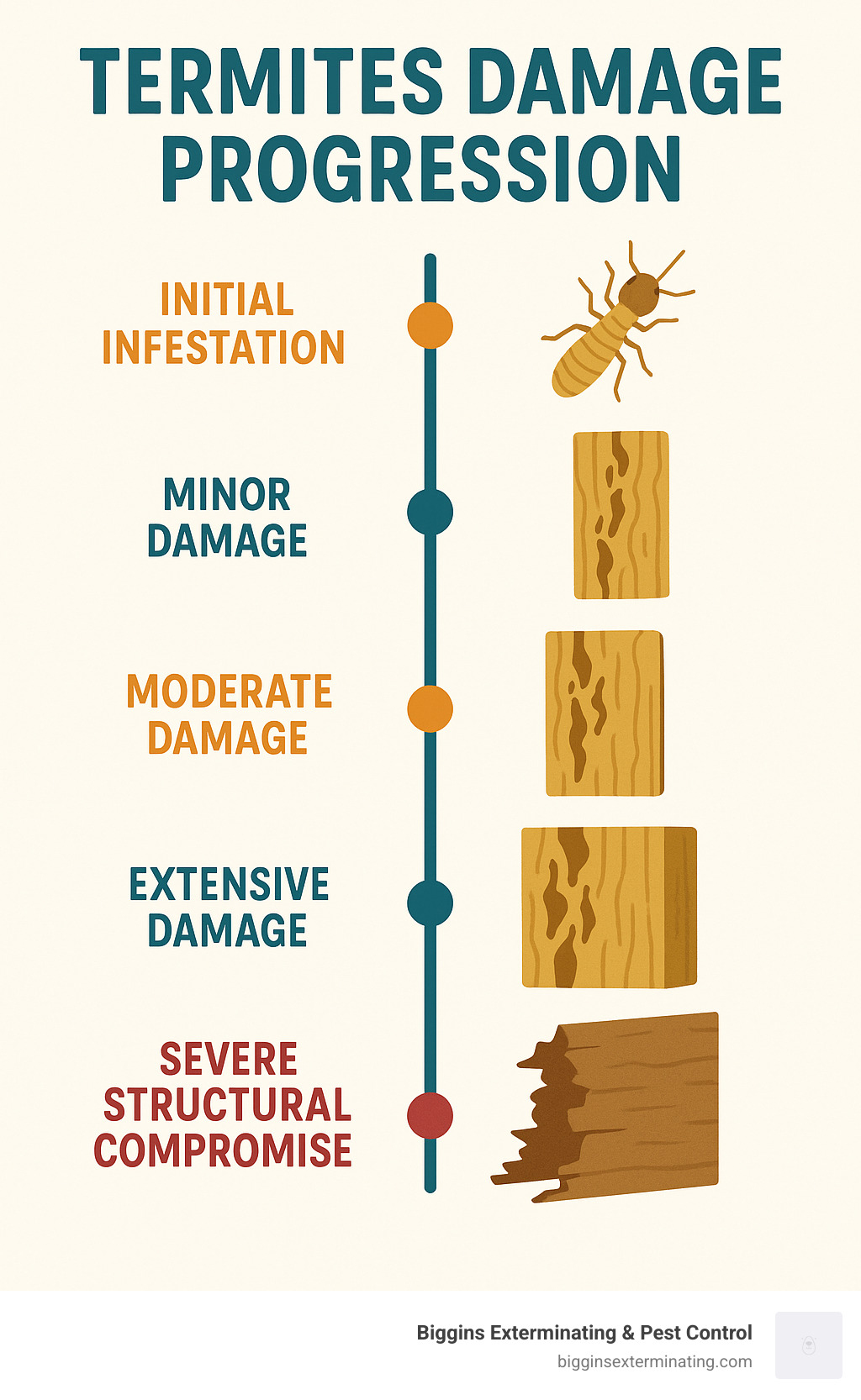 TERMITES DAMAGE PROGRESSION

INITIAL INFESTATION

MINOR DAMAGE

MODERATE DAMAGE

EXTENSIVE DAMAGE

SEVERE STRUCTURAL COMPROMISE

Biggins Exterminating & Pest Control
bigginsexterminating.com