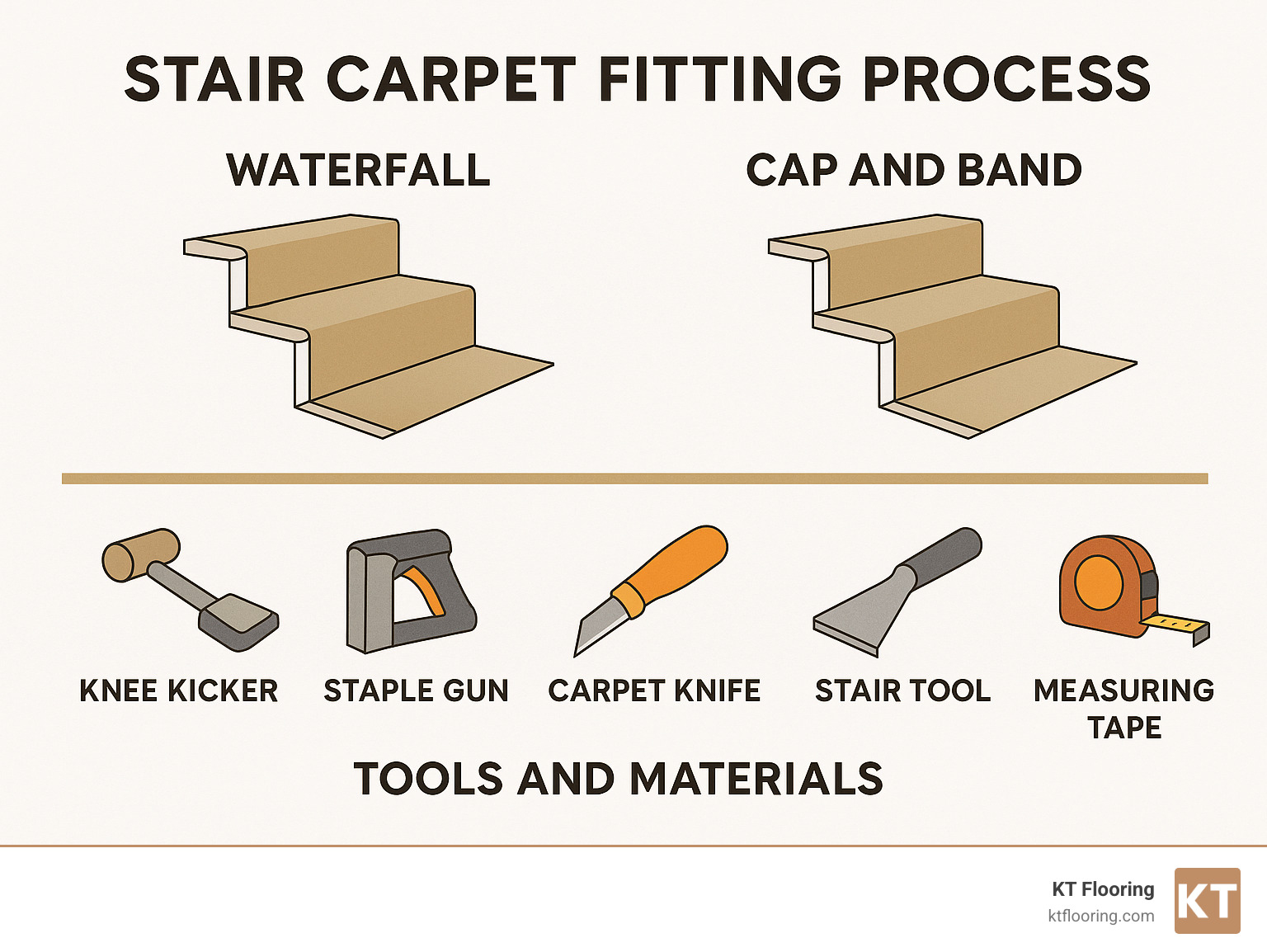 STAIR CARPET FITTING PROCESS

WATERFALL

CAP AND BAND

KNEE KICKER

STAPLE GUN

CARPET KNIFE

STAIR TOOL

MEASURING TAPE

TOOLS AND MATERIALS

KT Flooring
ktflooring.com

KT