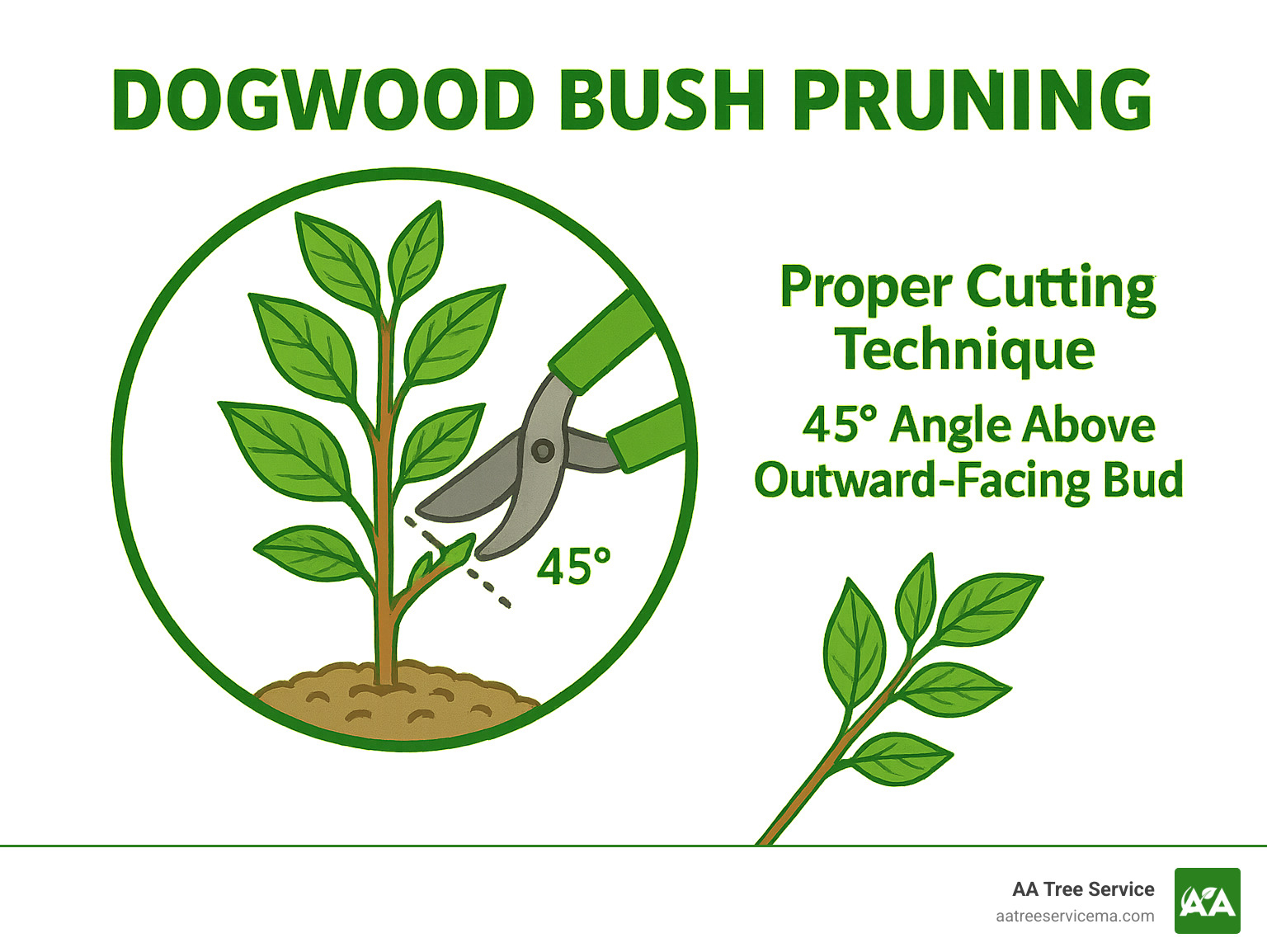 DOGWOOD BUSH PRUNING

45°

Proper Cutting Technique

45° Angle Above Outward-Facing Bud

AA Tree Service
aatreeservicema.com

AA