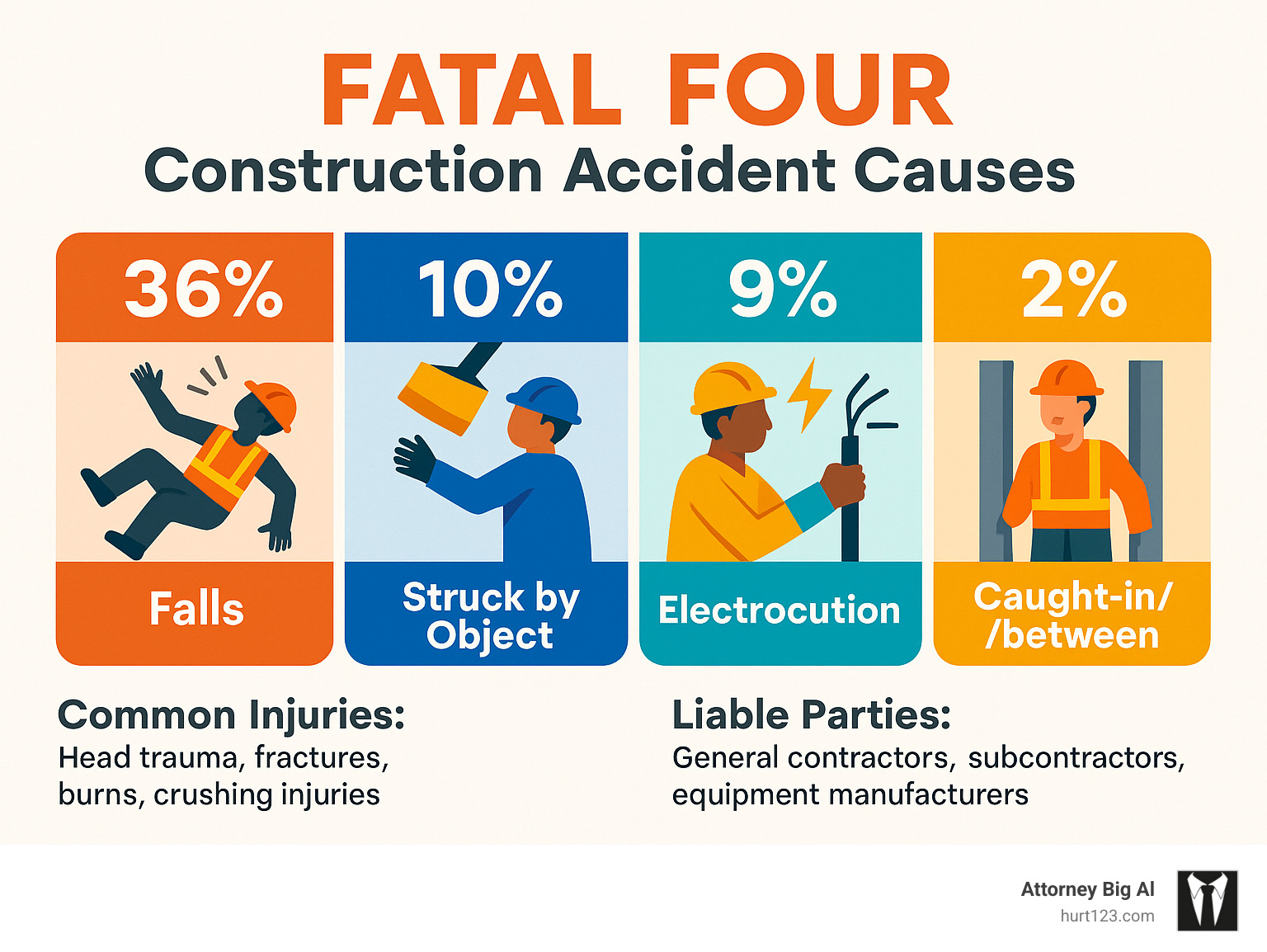 FATAL FOUR
Construction Accident Causes

36%
Falls

10%
Struck by Object

9%
Electrocution

2%
Caught-in/ /between

Common Injuries:
Head trauma, fractures, burns, crushing injuries

Liable Parties:
General contractors, subcontractors, equipment manufacturers

Attorney Big Al
hurt123.com