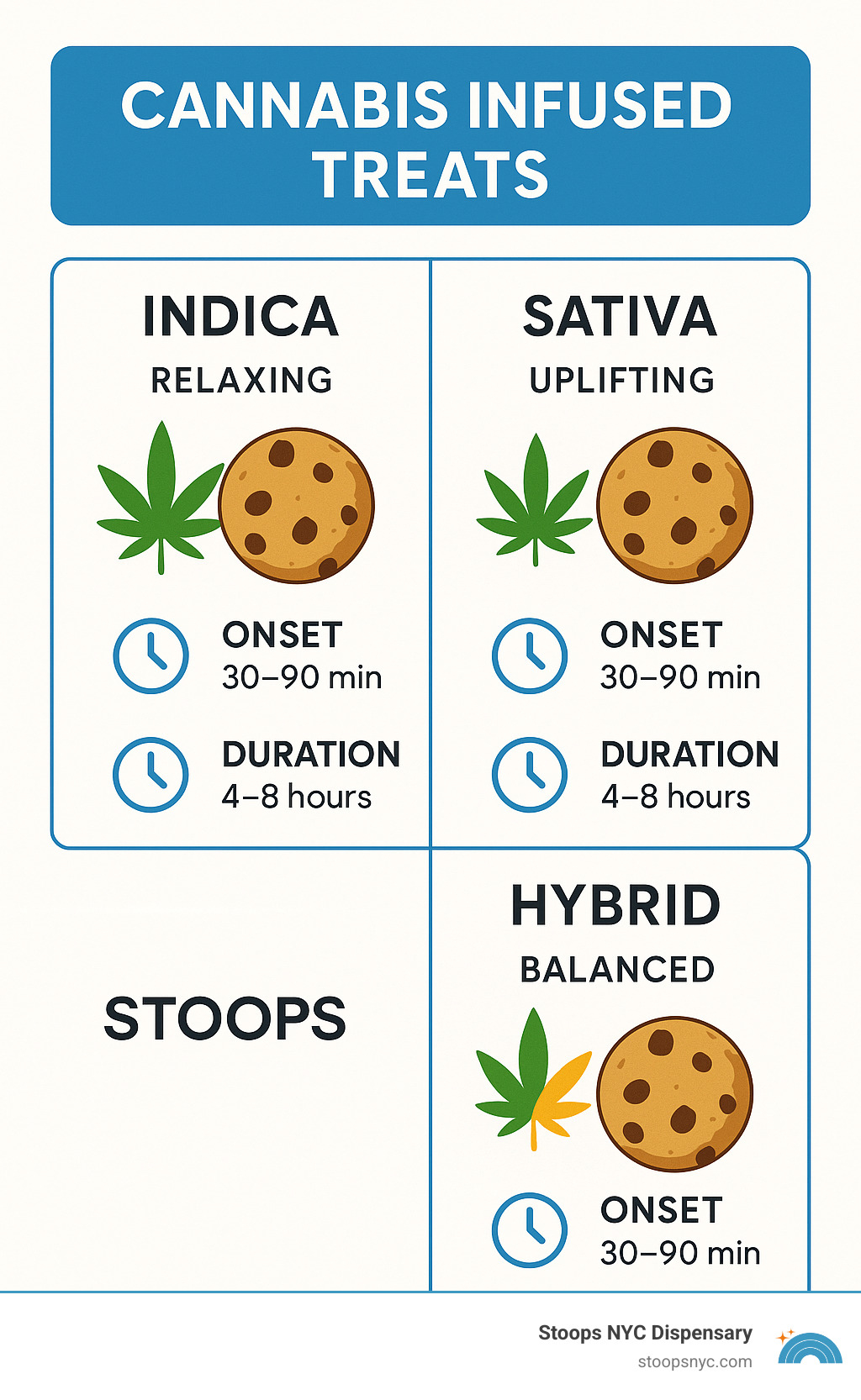 CANNABIS INFUSED TREATS

INDICA
RELAXING

ONSET
30–90 min

DURATION
4–8 hours

SATIVA
UPLIFTING

ONSET
30–90 min

DURATION
4–8 hours

STOOPS

HYBRID
BALANCED

ONSET
30–90 min

Stoops NYC Dispensary
stoopsnyc.com