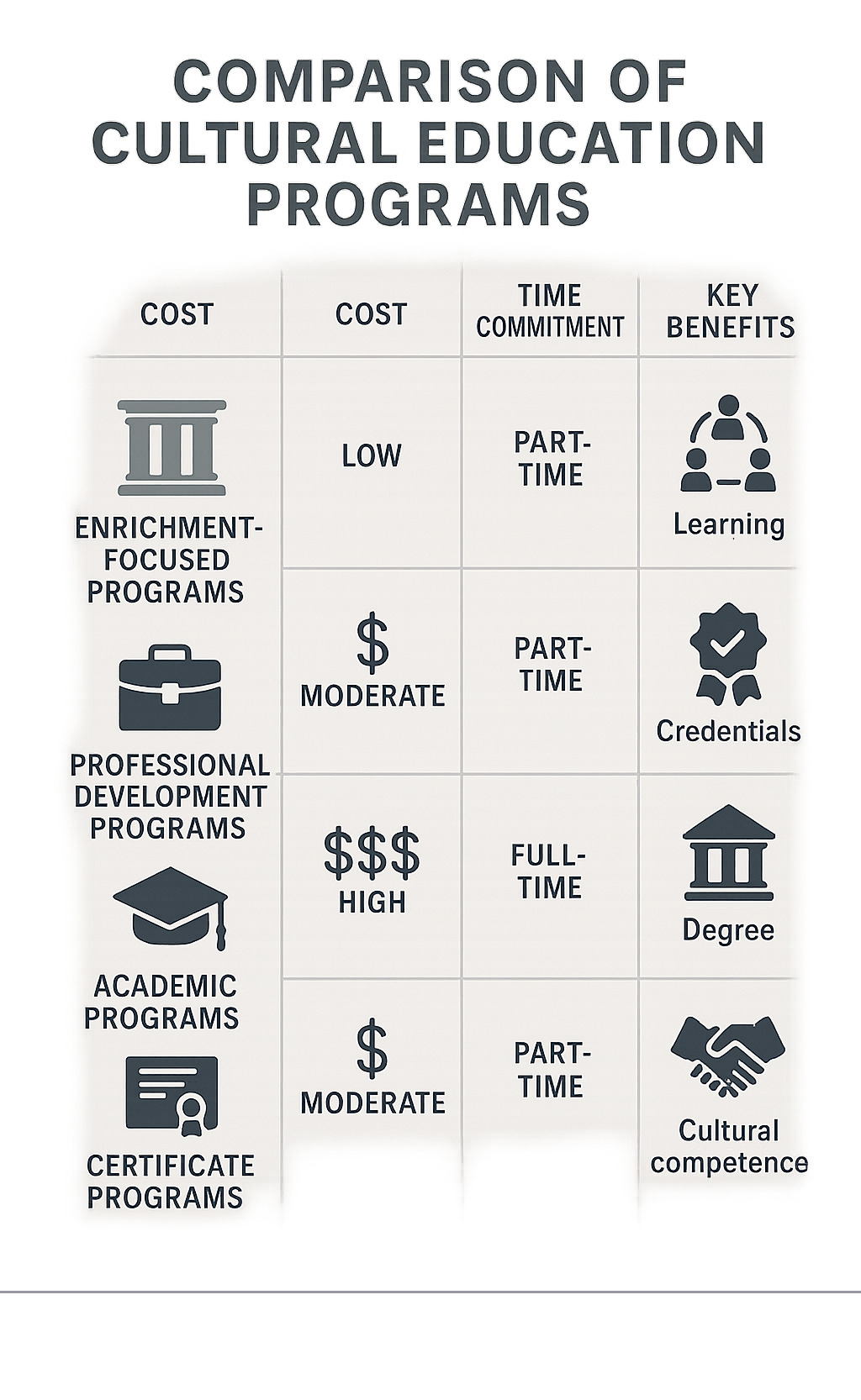 COMPARISON OF CULTURAL EDUCATION PROGRAMS

| COST | COST | TIME COMMITMENT | KEY BENEFITS |
|---|---|---|---|
| ENRICHMENT-FOCUSED PROGRAMS | LOW | PART-TIME | Learning |
| PROFESSIONAL DEVELOPMENT PROGRAMS | $ MODERATE | PART-TIME | Credentials |
| ACADEMIC PROGRAMS | $$$ HIGH | FULL-TIME | Degree |
| CERTIFICATE PROGRAMS | $ MODERATE | PART-TIME | Cultural competence |