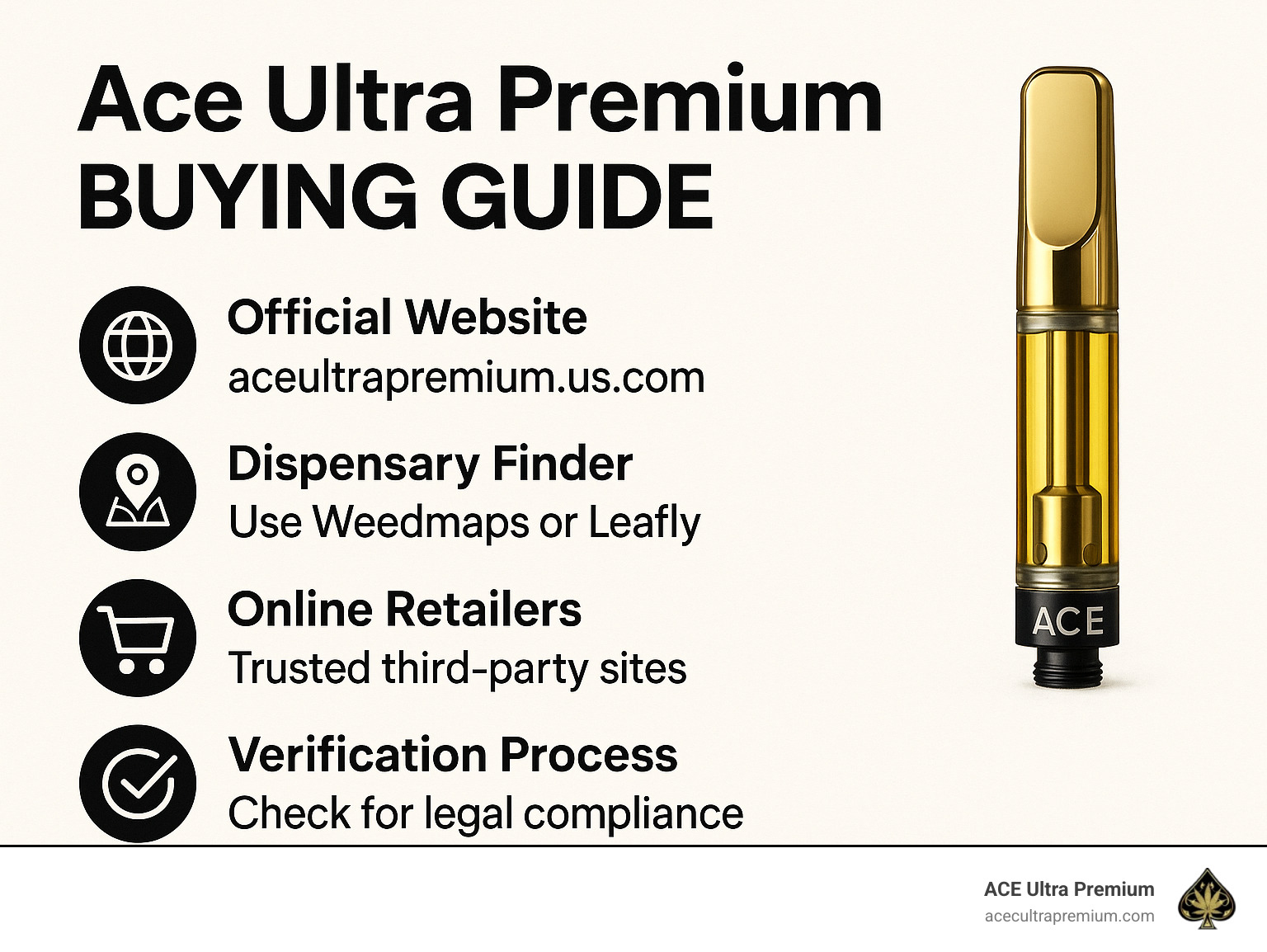 Ace Ultra Premium
BUYING GUIDE

Official Website
aceultrapremium.us.com

Dispensary Finder
Use Weedmaps or Leafly

Online Retailers
Trusted third-party sites

Verification Process
Check for legal compliance

ACE

ACE Ultra Premium
acecultrapremium.com