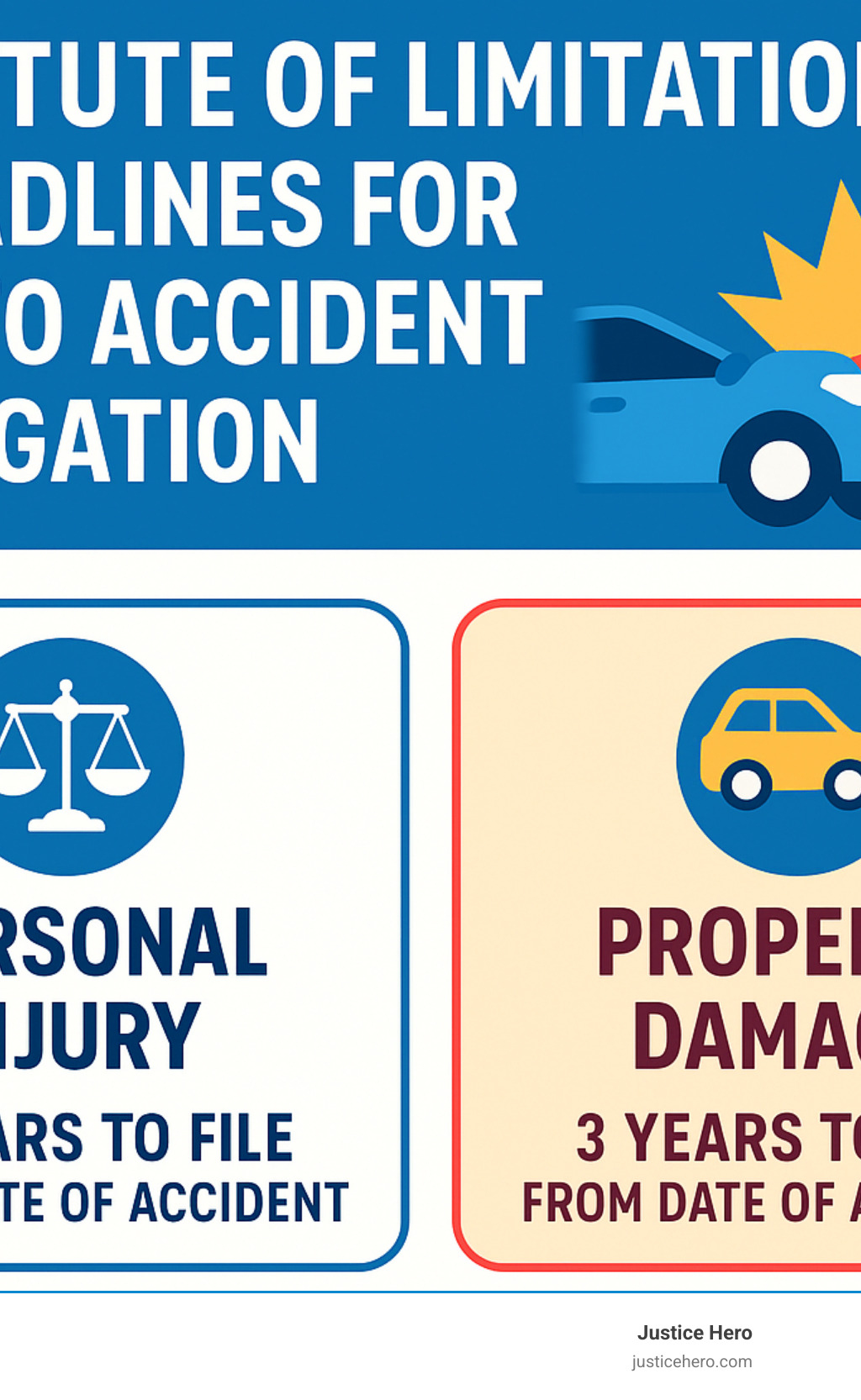 TUTE OF LIMITATIO
DLINES FOR
O ACCIDENT
GATION

RSONAL
JURY
ARS TO FILE
TE OF ACCIDENT

PROPE
DAMA
3 YEARS T
FROM DATE OF

Justice Hero
justicehero.com