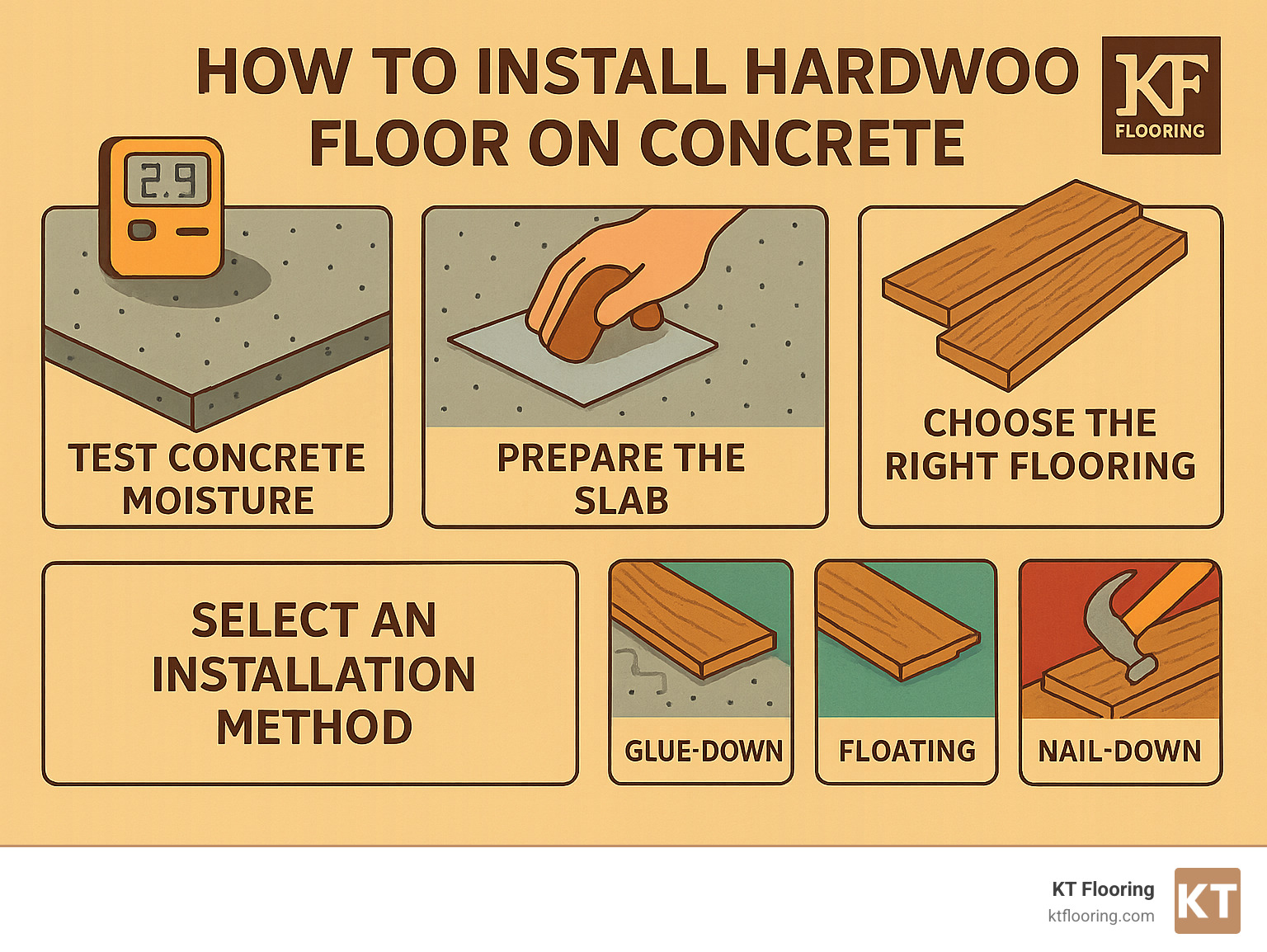 HOW TO INSTALL HARDWOO FLOOR ON CONCRETE

KF FLOORING

2.9

TEST CONCRETE MOISTURE

PREPARE THE SLAB

CHOOSE THE RIGHT FLOORING

SELECT AN INSTALLATION METHOD

GLUE-DOWN

FLOATING

NAIL-DOWN

KT Flooring
ktflooring.com

KT