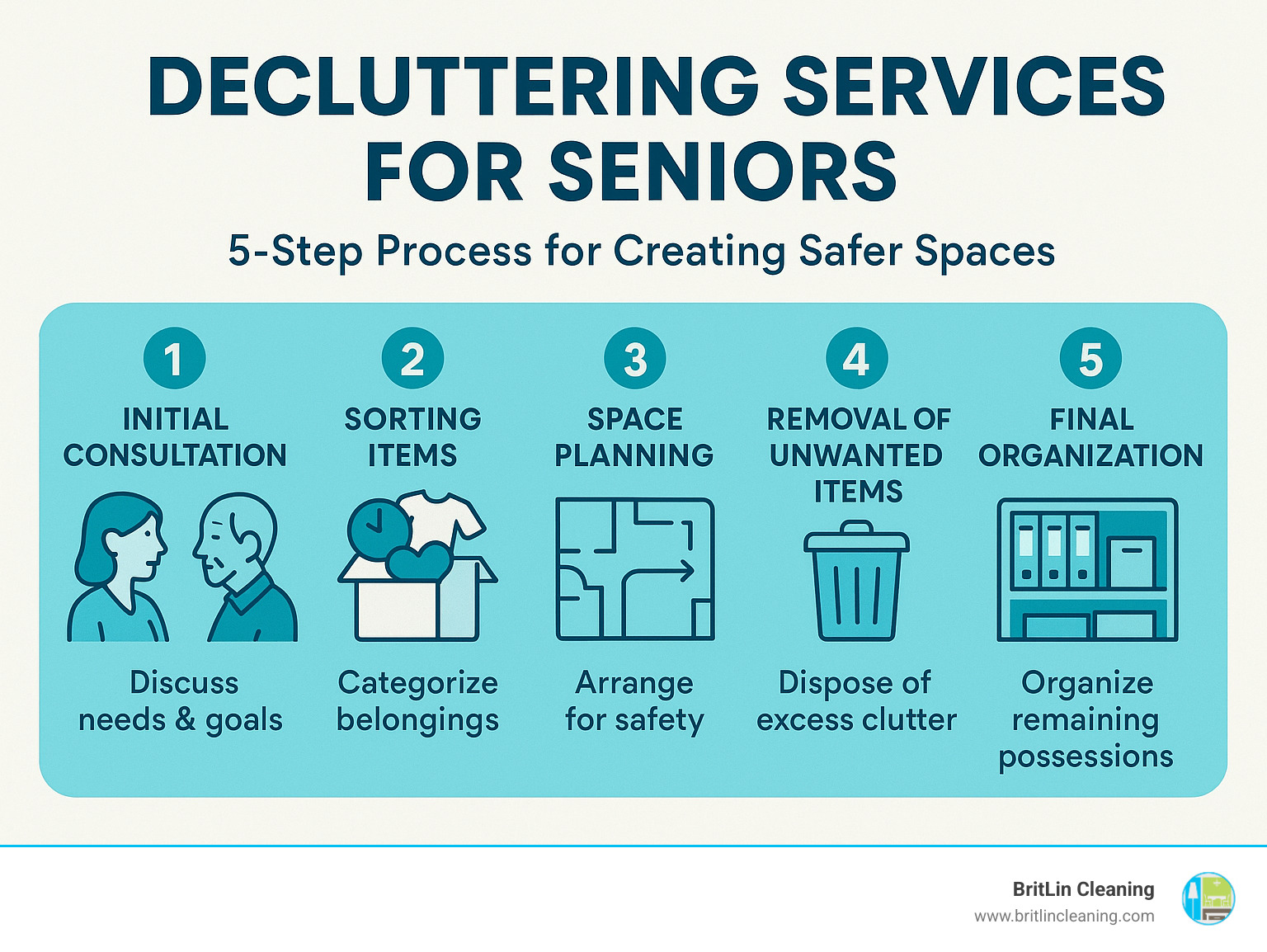 DECLUTTERING SERVICES FOR SENIORS

5-Step Process for Creating Safer Spaces

1
INITIAL CONSULTATION
Discuss needs & goals

2
SORTING ITEMS
Categorize belongings

3
SPACE PLANNING
Arrange for safety

4
REMOVAL OF UNWANTED ITEMS
Dispose of excess clutter

5
FINAL ORGANIZATION
Organize remaining possessions

BritLin Cleaning
www.britlincleaning.com