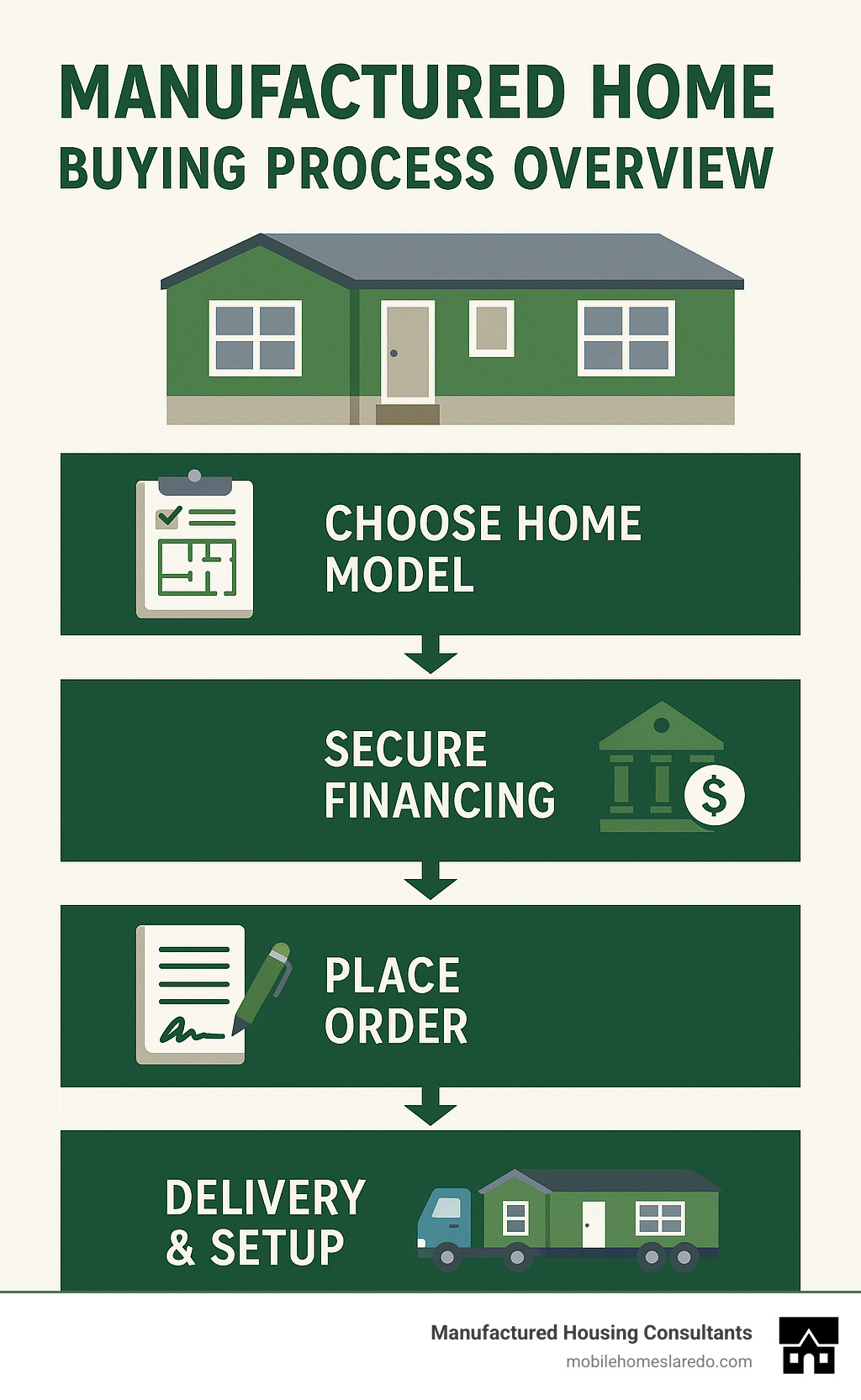 MANUFACTURED HOME
BUYING PROCESS OVERVIEW

CHOOSE HOME MODEL

SECURE FINANCING

$

PLACE ORDER

DELIVERY & SETUP

Manufactured Housing Consultants
mobilehomeslaredo.com