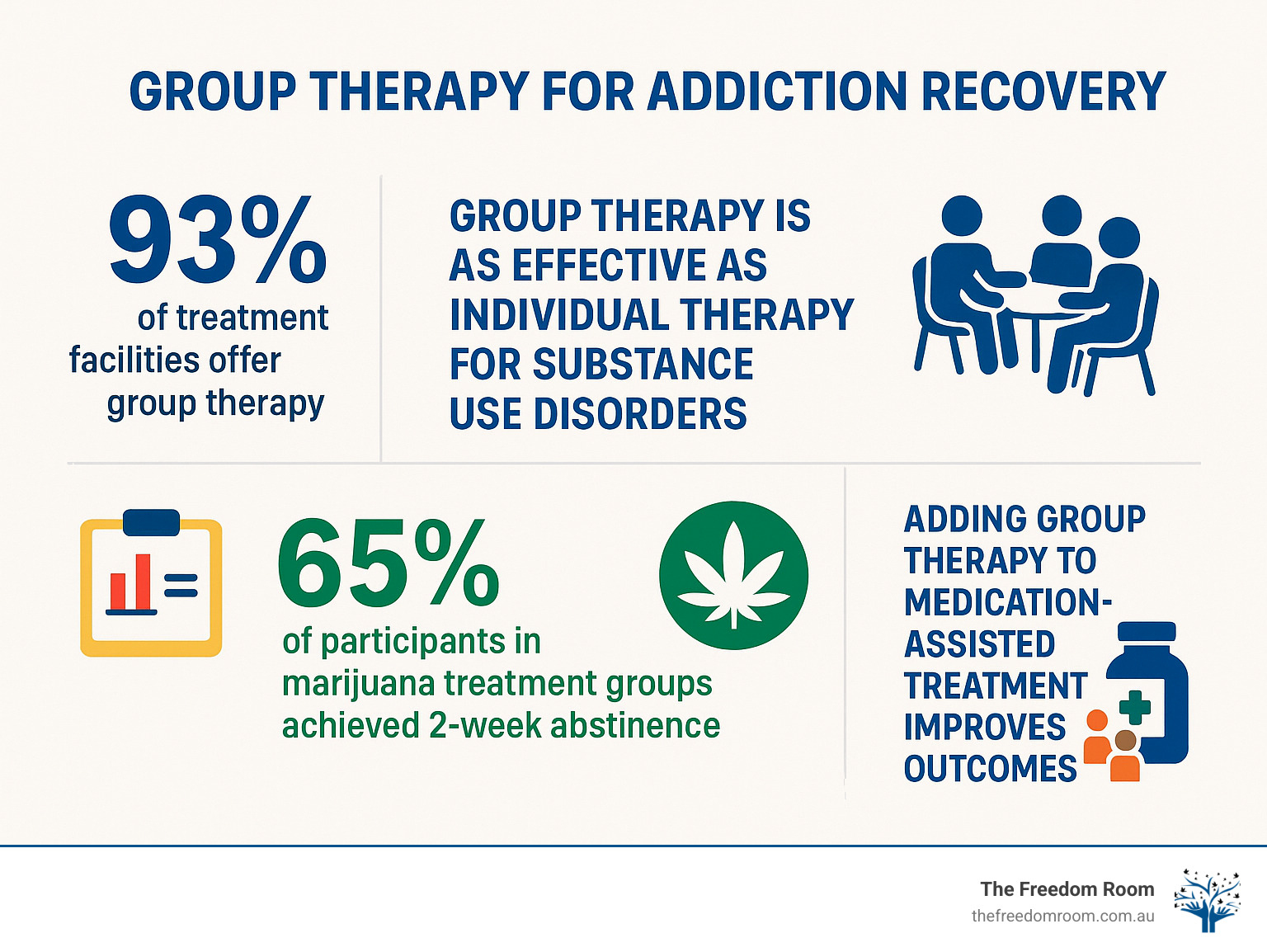 GROUP THERAPY FOR ADDICTION RECOVERY

93%
of treatment facilities offer group therapy

GROUP THERAPY IS AS EFFECTIVE AS INDIVIDUAL THERAPY FOR SUBSTANCE USE DISORDERS

65%
of participants in marijuana treatment groups achieved 2-week abstinence

ADDING GROUP THERAPY TO MEDICATION-ASSISTED TREATMENT IMPROVES OUTCOMES

The Freedom Room
thefreedomroom.com.au