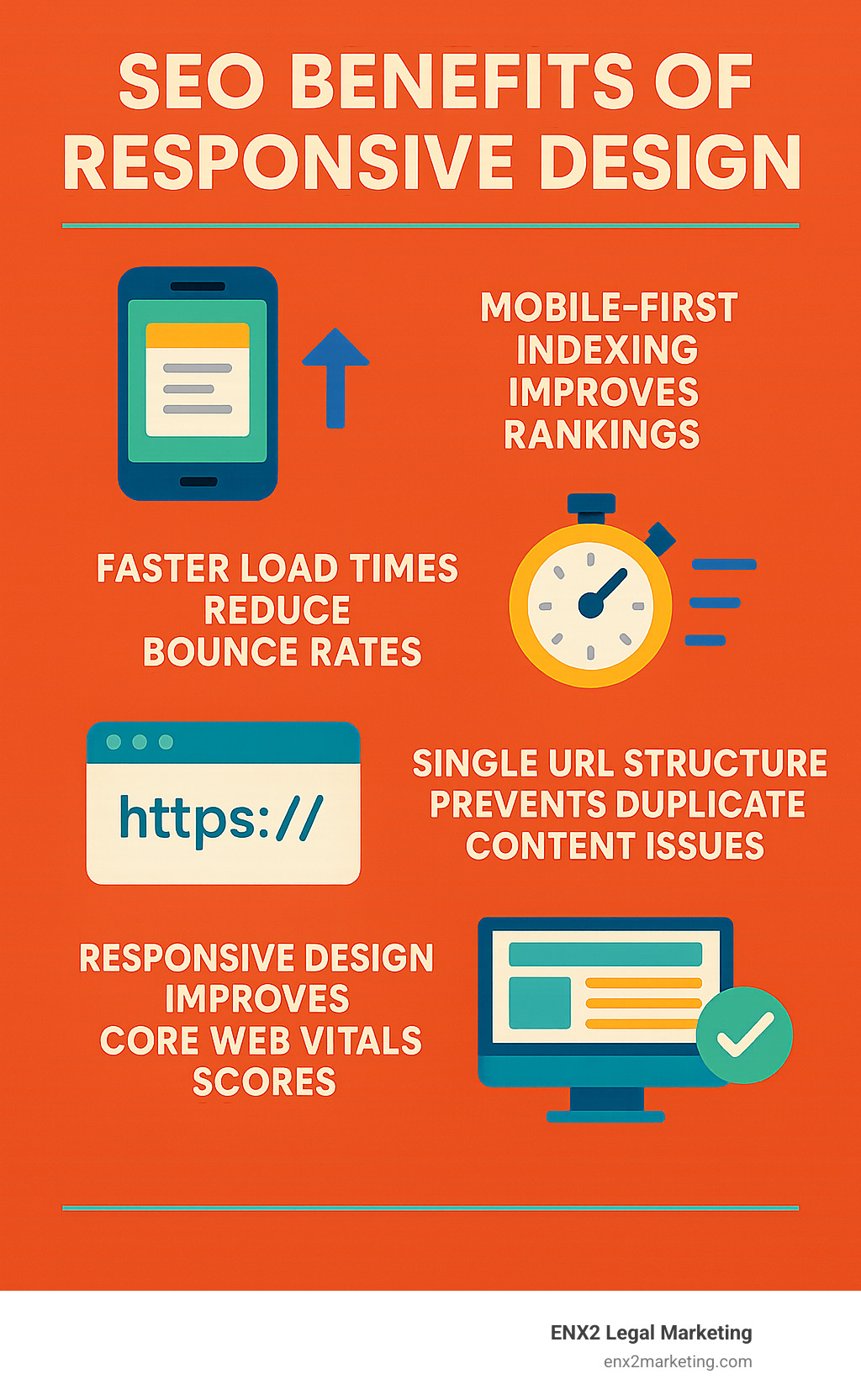 SEO BENEFITS OF RESPONSIVE DESIGN

MOBILE-FIRST INDEXING IMPROVES RANKINGS

FASTER LOAD TIMES REDUCE BOUNCE RATES

https://

SINGLE URL STRUCTURE PREVENTS DUPLICATE CONTENT ISSUES

RESPONSIVE DESIGN IMPROVES CORE WEB VITALS SCORES

ENX2 Legal Marketing
enx2marketing.com