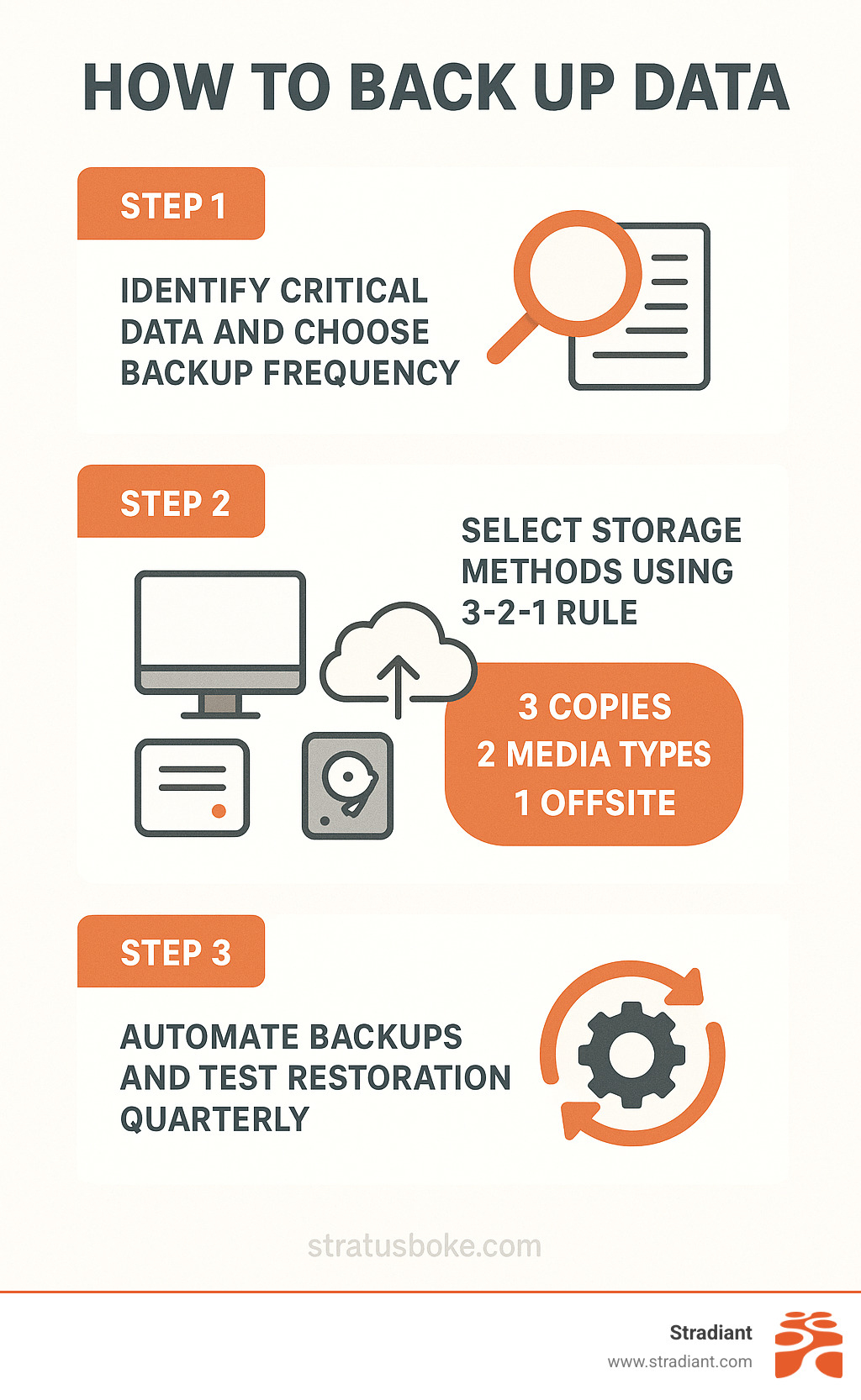 HOW TO BACK UP DATA

STEP 1

IDENTIFY CRITICAL DATA AND CHOOSE BACKUP FREQUENCY

STEP 2

SELECT STORAGE METHODS USING 3-2-1 RULE

3 COPIES
2 MEDIA TYPES
1 OFFSITE

STEP 3

AUTOMATE BACKUPS AND TEST RESTORATION QUARTERLY

stratusboke.com

Stradiant
www.stradiant.com