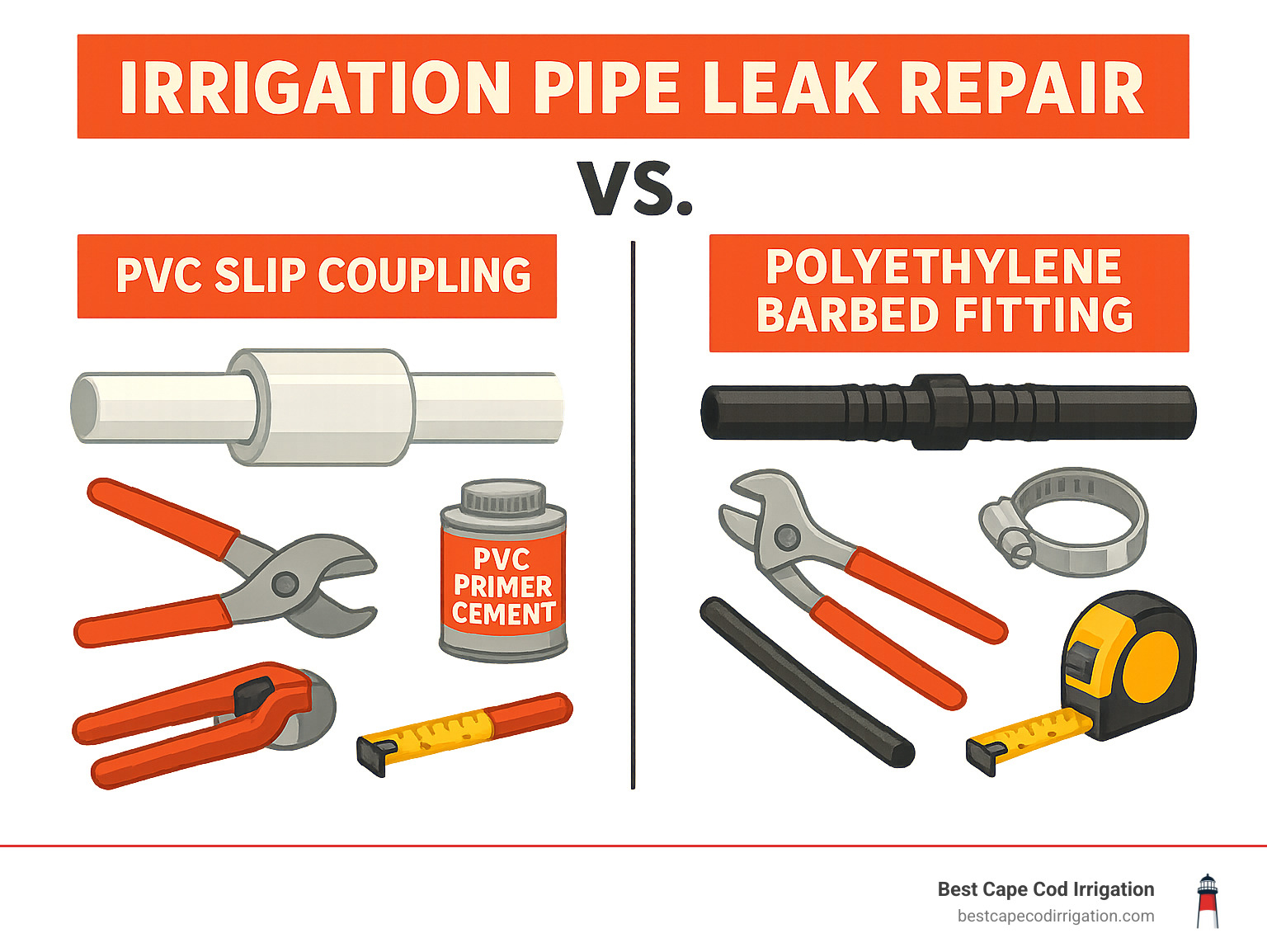 IRRIGATION PIPE LEAK REPAIR

VS.

PVC SLIP COUPLING

PVC PRIMER CEMENT

POLYETHYLENE BARBED FITTING

Best Cape Cod Irrigation
bestcapecodirrigation.com