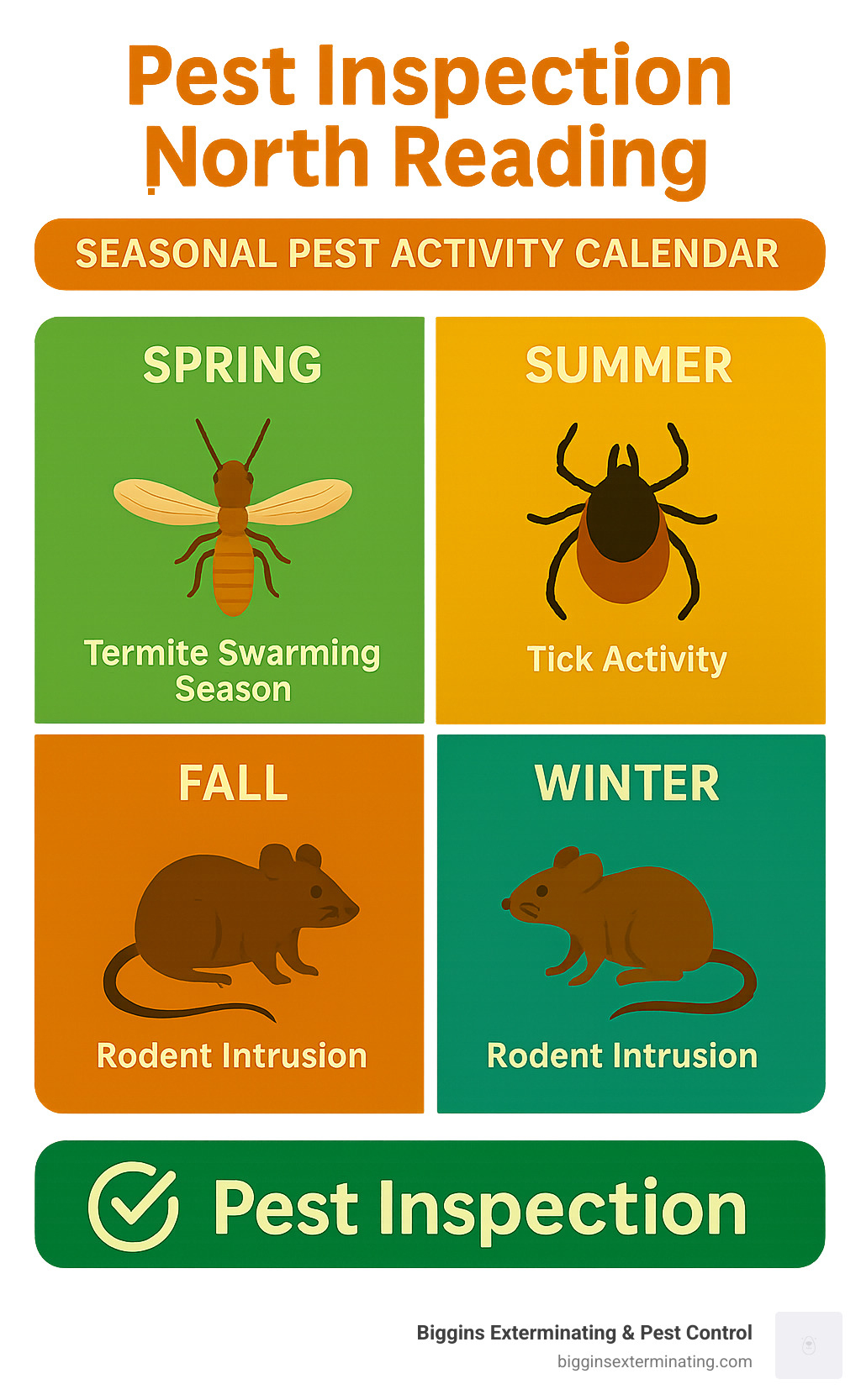 Pest Inspection North Reading

SEASONAL PEST ACTIVITY CALENDAR

SPRING

Termite Swarming Season

SUMMER

Tick Activity

FALL

Rodent Intrusion

WINTER

Rodent Intrusion

Pest Inspection

Biggins Exterminating & Pest Control
bigginsexterminating.com